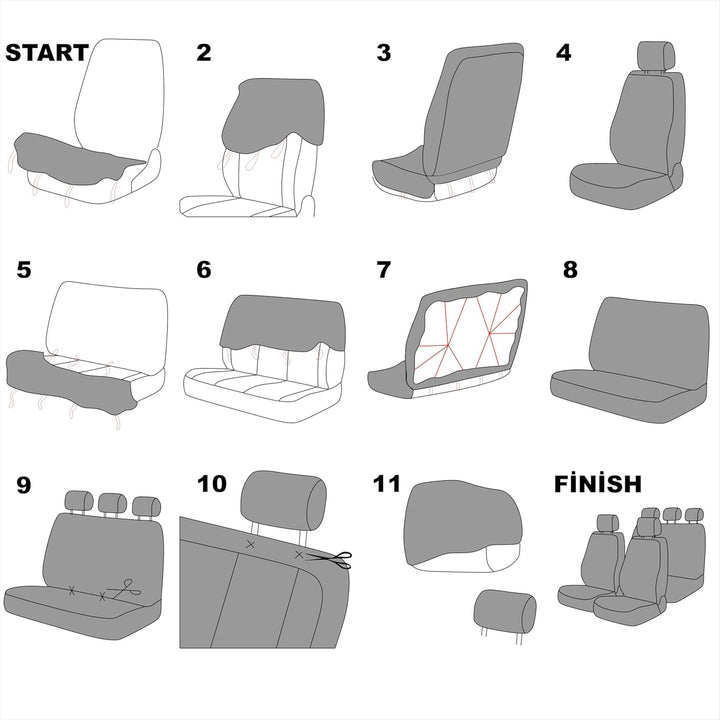 START

2

3

4

5

6

7

8

9

10

11

FİNİSH