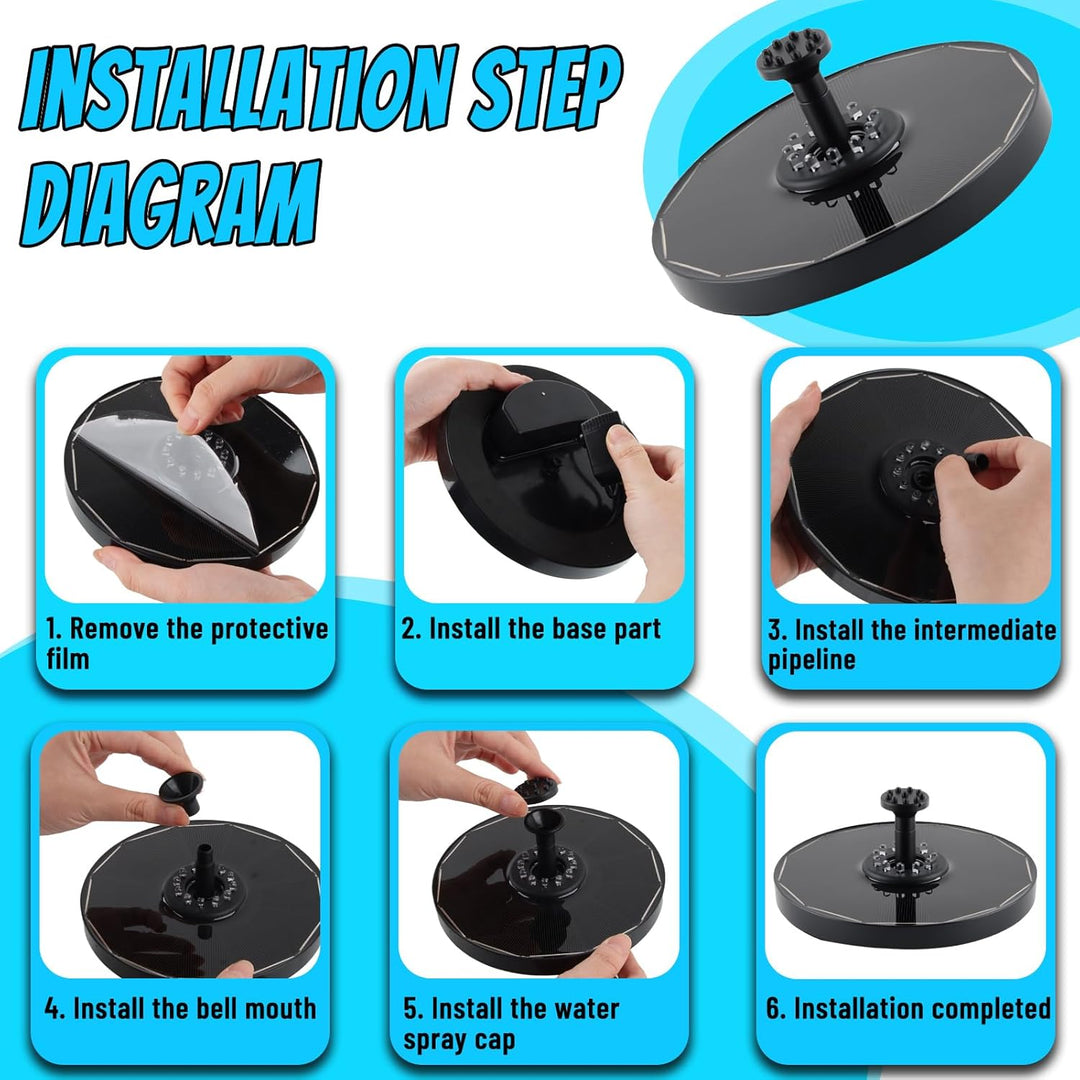 INSTALLATION STEP DIAGRAM

1. Remove the protective film

2. Install the base part

3. Install the intermediate pipeline

4. Install the bell mouth

5. Install the water spray cap

6. Installation completed