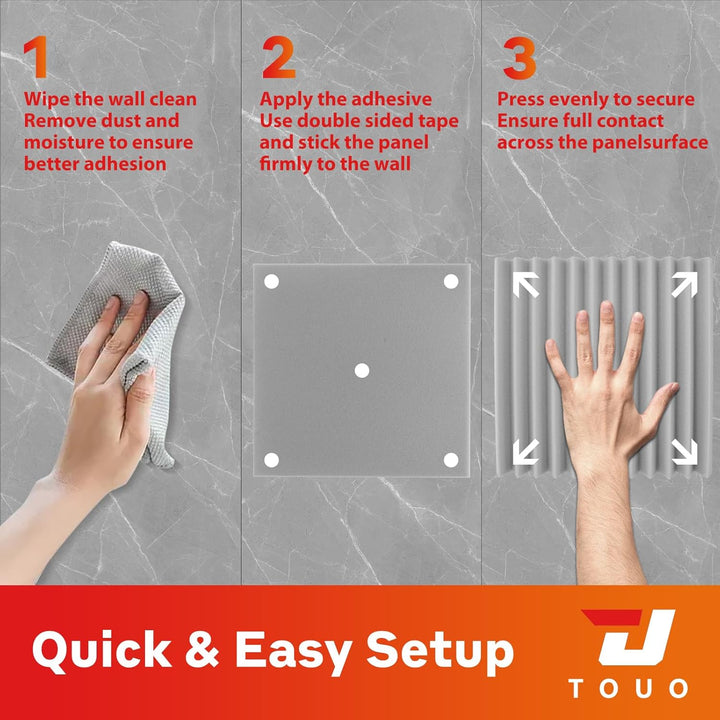 1
Wipe the wall clean
Remove dust and moisture to ensure better adhesion

2
Apply the adhesive
Use double sided tape and stick the panel firmly to the wall

3
Press evenly to secure
Ensure full contact across the panelsurface

Quick & Easy Setup

TOUO