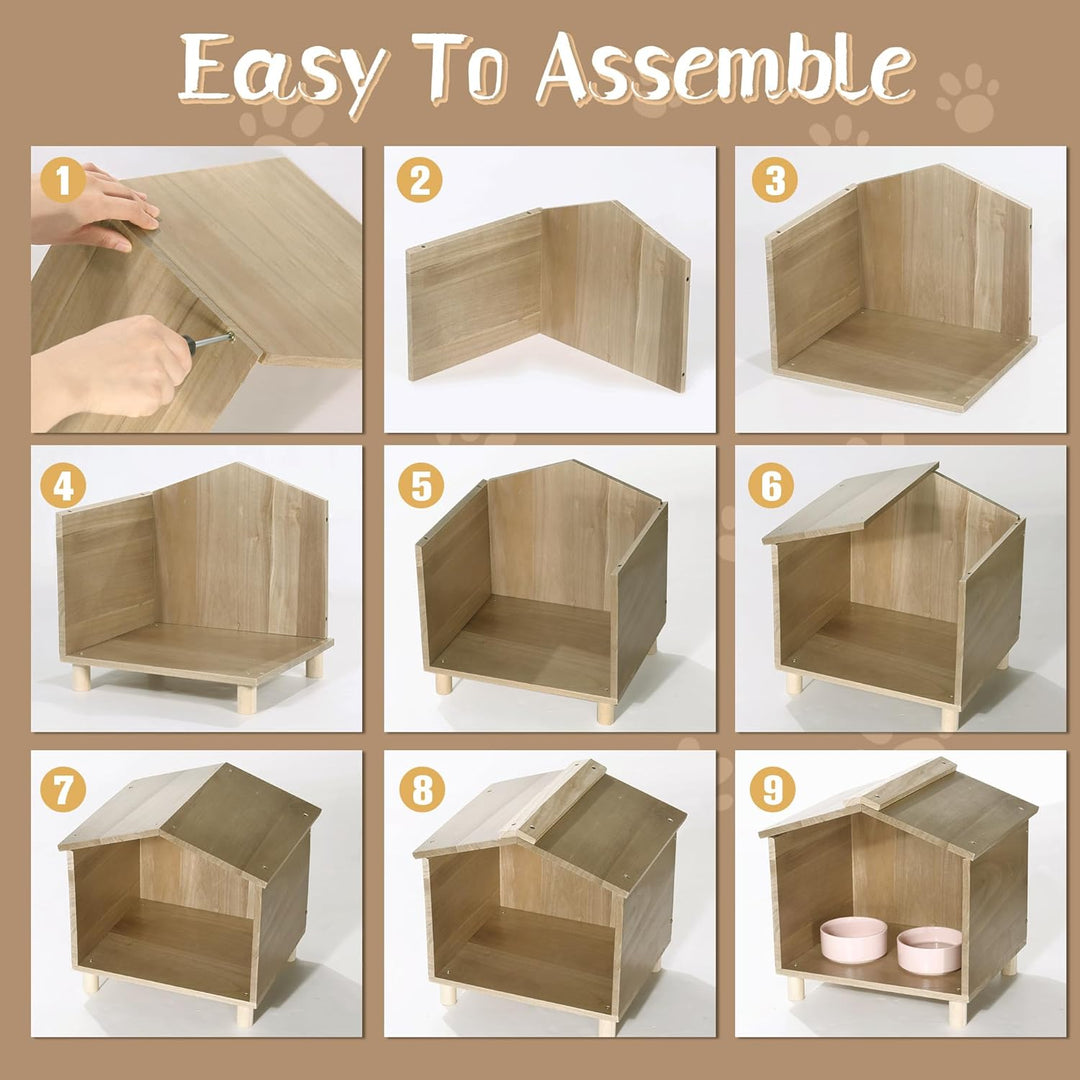 Easy To Assemble

1

2

3

4

5

6

7

8

9