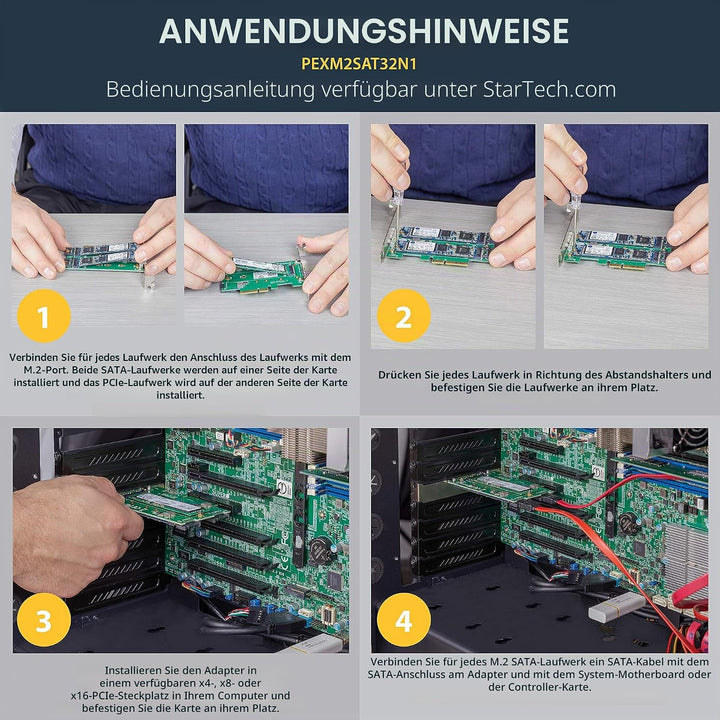 ANWENDUNGSHINWEISE
PEXM2SAT32N1
Bedienungsanleitung verfügbar unter StarTech.com

1

Verbinden Sie für jedes Laufwerk den Anschluss des Laufwerks mit dem M.2-Port. Beide SATA-Laufwerke werden auf einer Seite der Karte installiert und das PCIe-Laufwerk wird auf der anderen Seite der Karte installiert.

2

Drücken Sie jedes Laufwerk in Richtung des Abstandshalters und befestigen Sie die Laufwerke an ihrem Platz.

3

Installieren Sie den Adapter in einem verfügbaren x4-, x8- oder x16-PCIe-Steckplatz in Ihrem Computer und befestigen Sie die Karte an ihrem Platz.

4

Verbinden Sie für jedes M.2 SATA-Laufwerk ein SATA-Kabel mit dem SATA-Anschluss am Adapter und mit dem System-Motherboard oder der Controller-Karte.