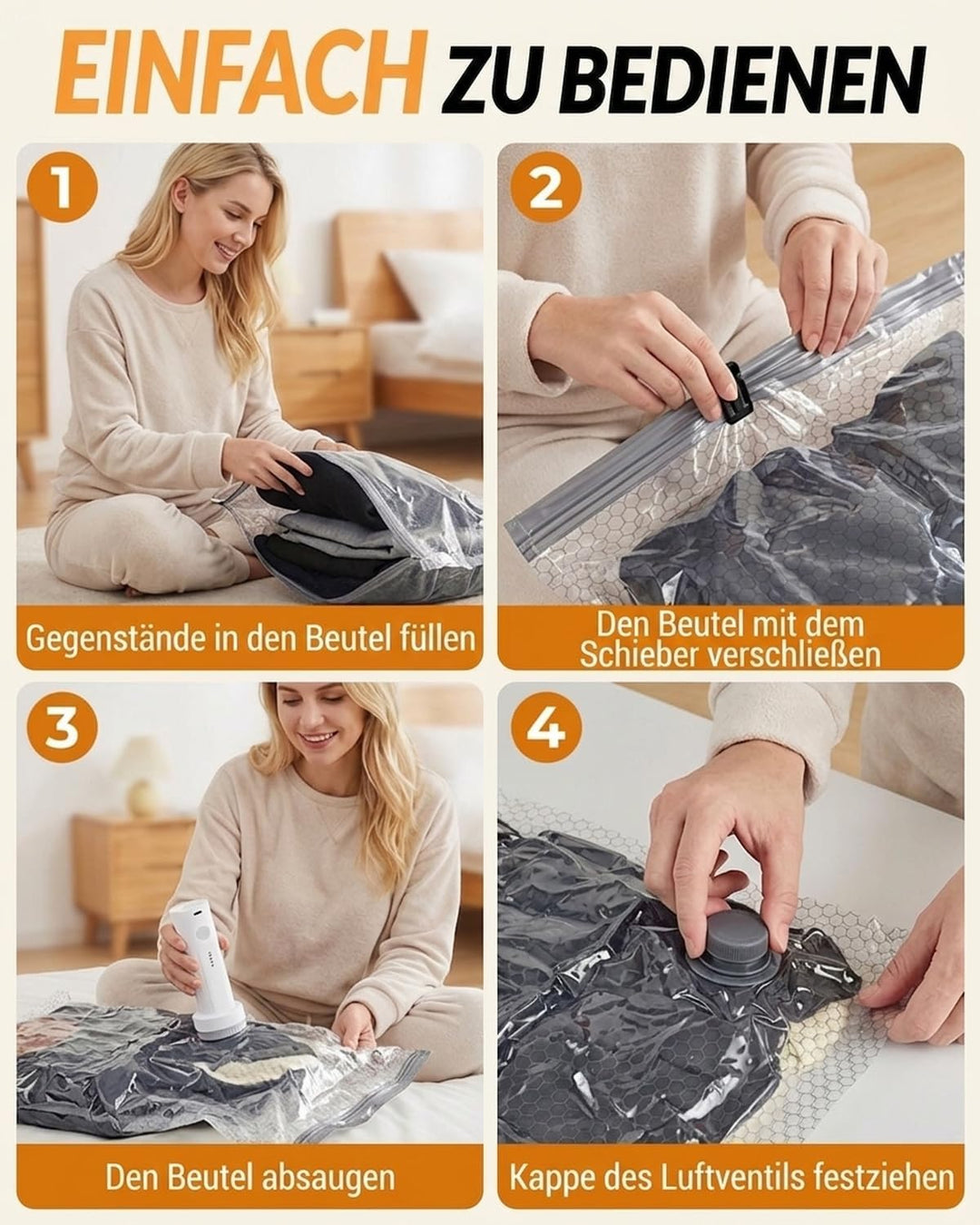 EINFACH ZU BEDIENEN

1

Gegenstände in den Beutel füllen

2

Den Beutel mit dem Schieber verschließen

3

Den Beutel absaugen

4

Kappe des Luftventils festziehen