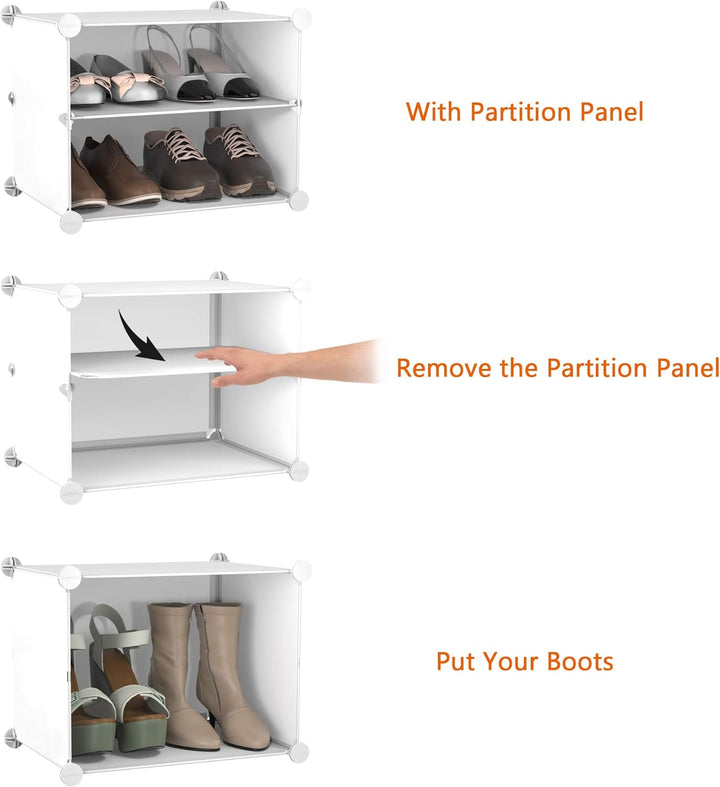 With Partition Panel

Remove the Partition Panel

Put Your Boots