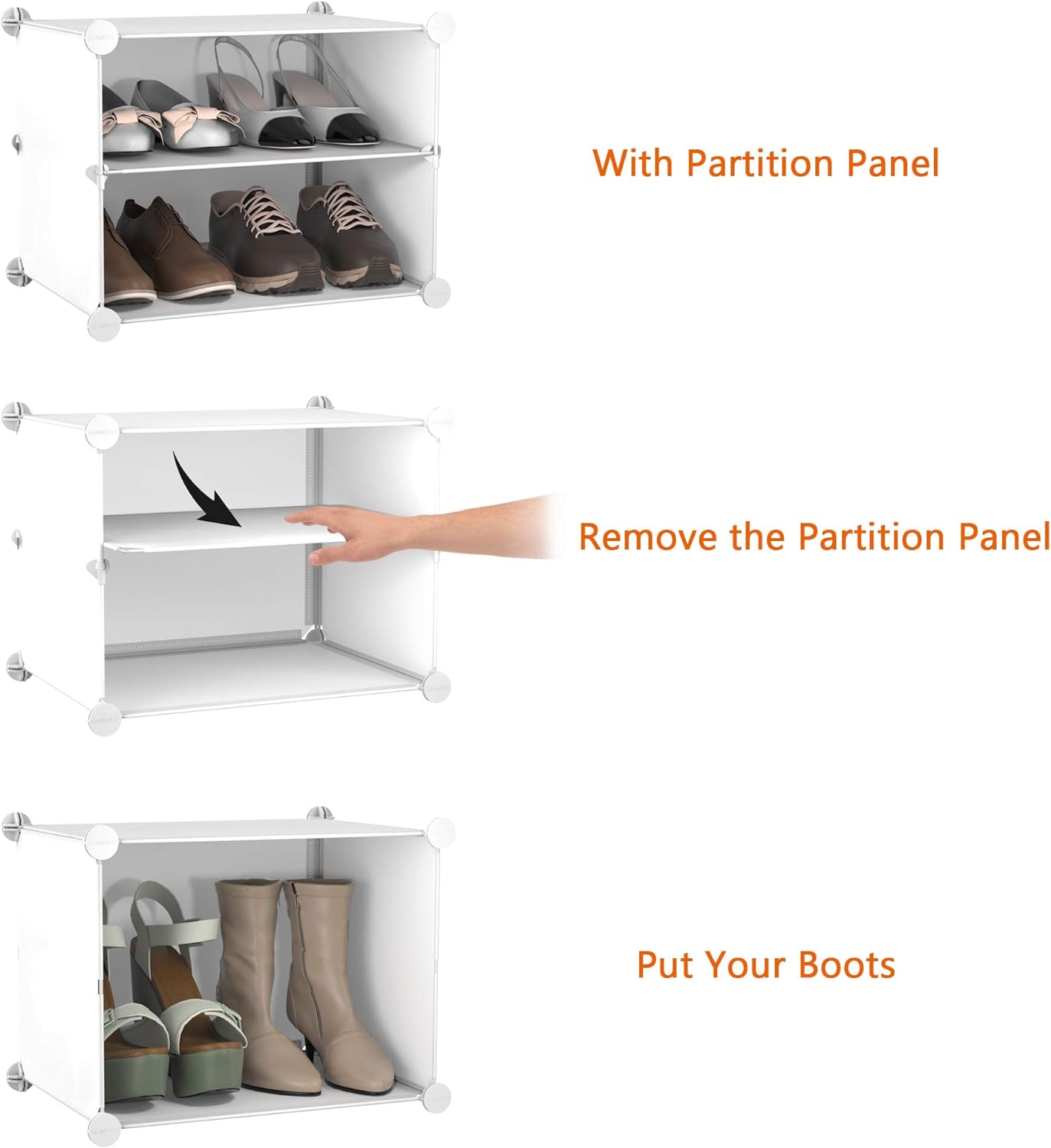 With Partition Panel

Remove the Partition Panel

Put Your Boots