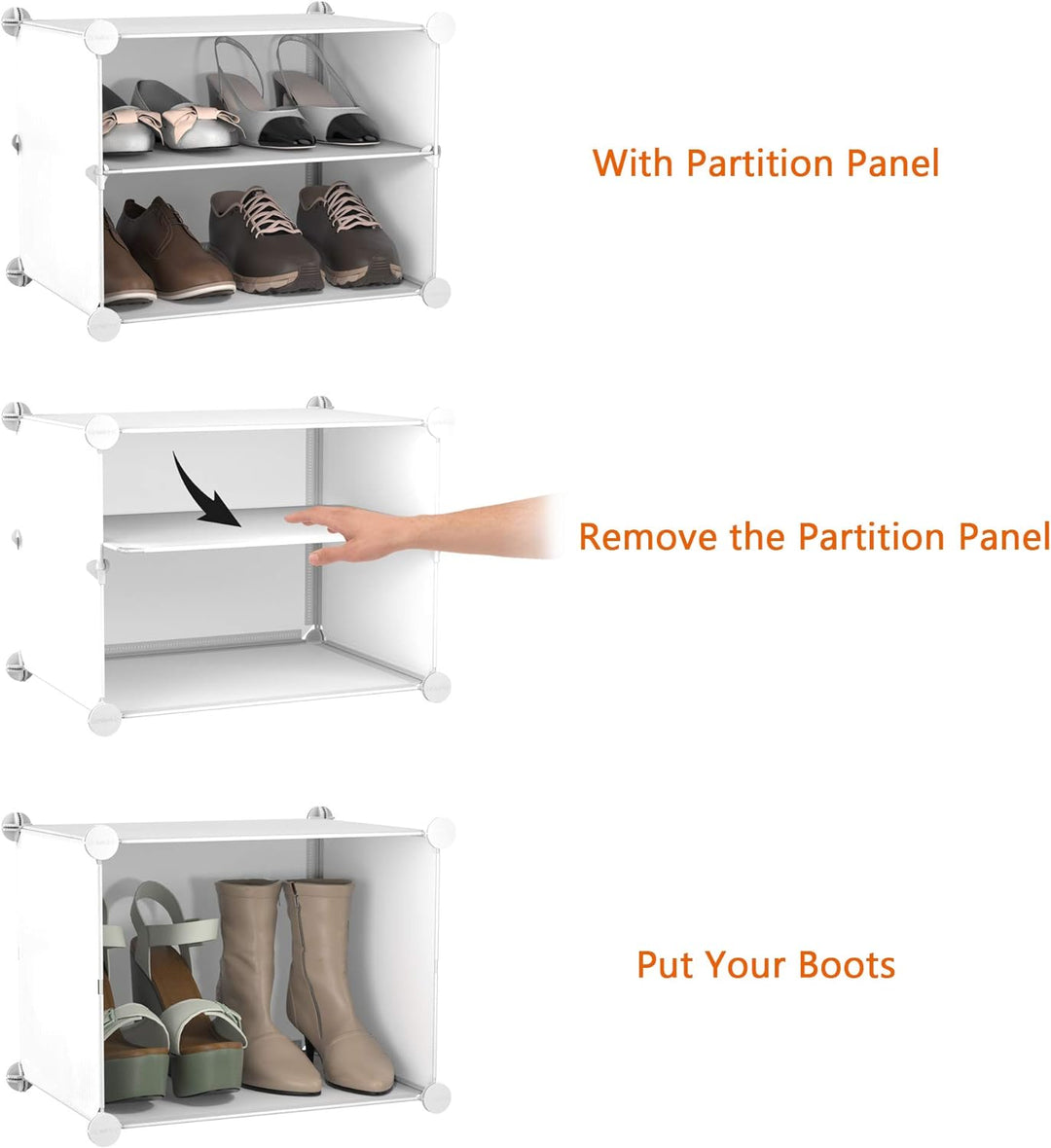 With Partition Panel

Remove the Partition Panel

Put Your Boots