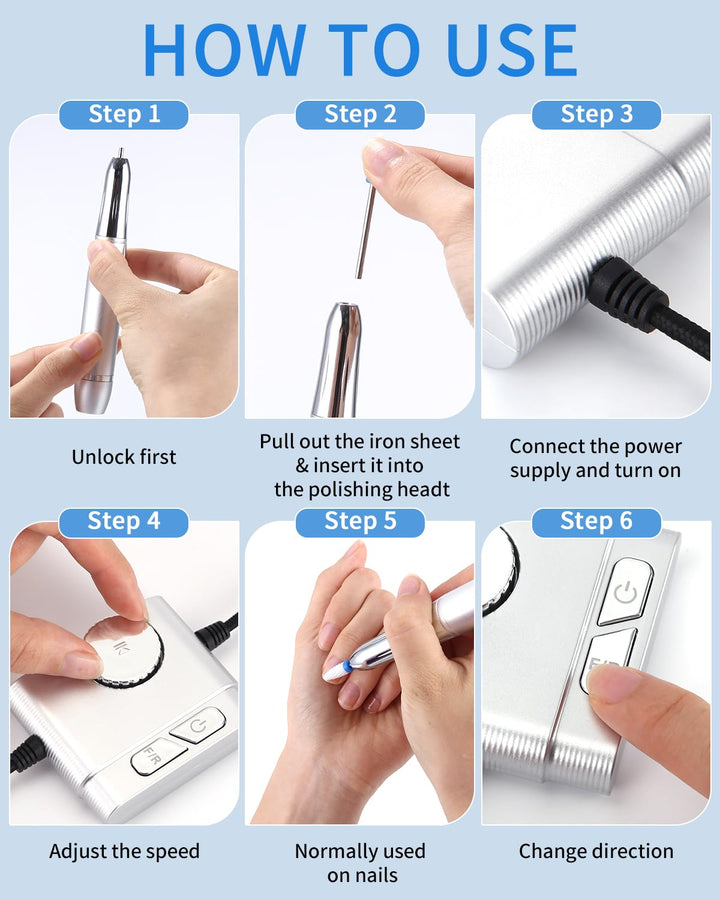 HOW TO USE

Step 1

Unlock first

Step 2

Pull out the iron sheet & insert it into the polishing headt

Step 3

Connect the power supply and turn on

Step 4

F/R

Adjust the speed

Step 5

Normally used on nails

Step 6

Change direction