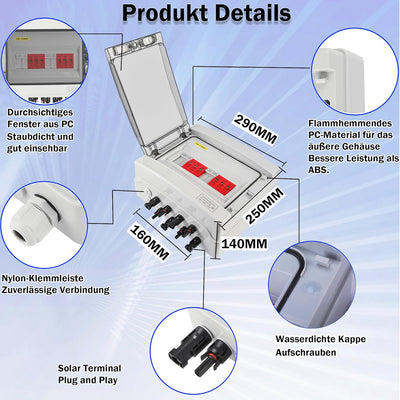 Produkt Details

Durchsichtiges Fenster aus PC Staubdicht und gut einsehbar

Flammhemmendes PC-Material für das äußere Gehäuse Bessere Leistung als ABS.

290MM

250MM

160MM

140MM

Nylon-Klemmleiste Zuverlässige Verbindung

Wasserdichte Kappe Aufschrauben

Solar Terminal Plug and Play