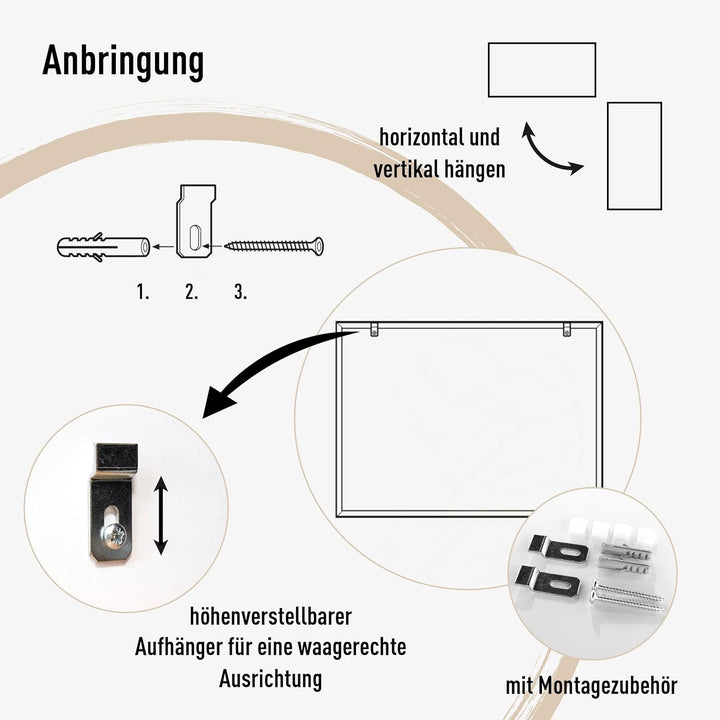 Anbringung

horizontal und vertikal hängen

1. 2. 3.

höhenverstellbarer Aufhänger für eine waagerechte Ausrichtung

mit Montagezubehör