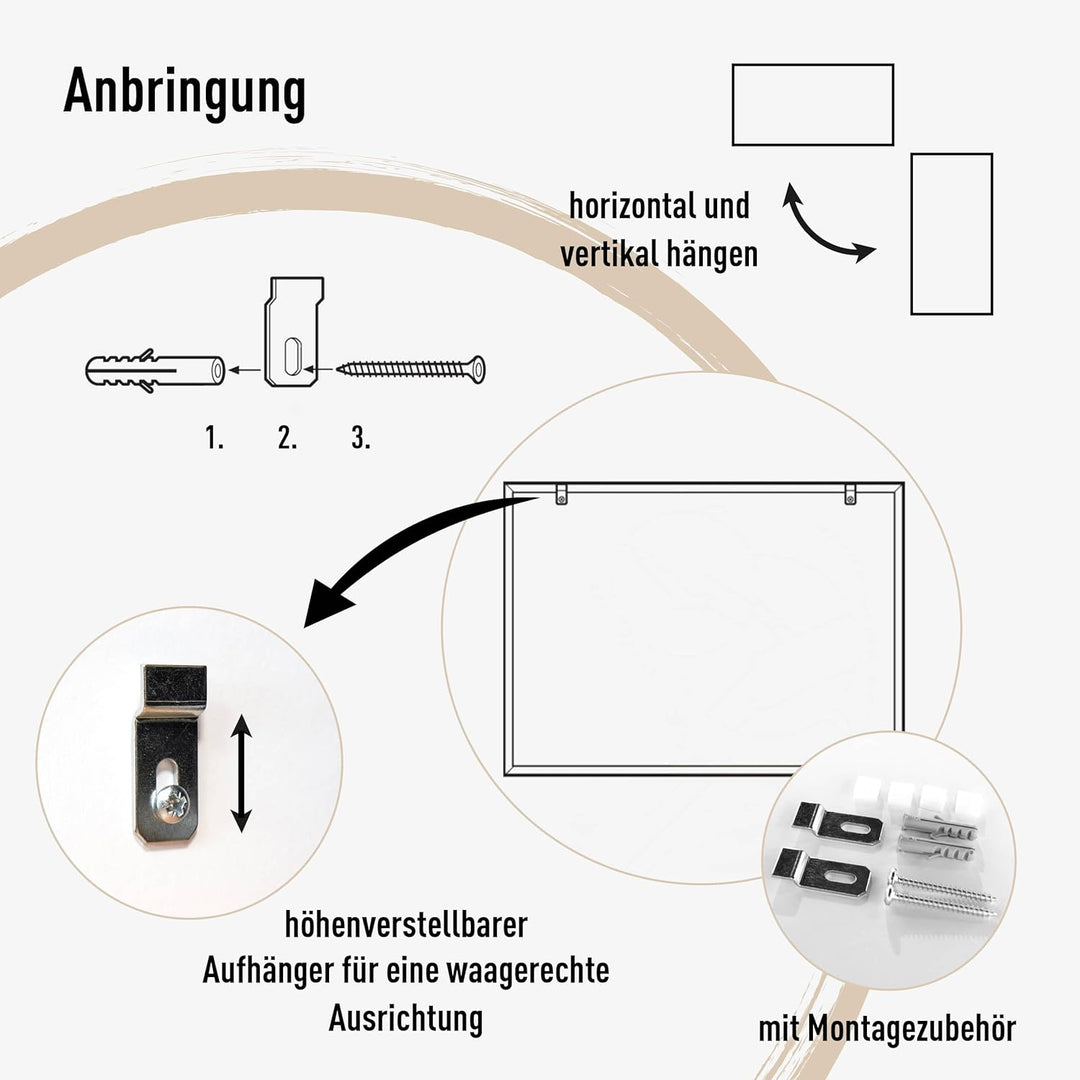 Anbringung

horizontal und vertikal hängen

1.
2.
3.

höhenverstellbarer Aufhänger für eine waagerechte Ausrichtung

mit Montagezubehör