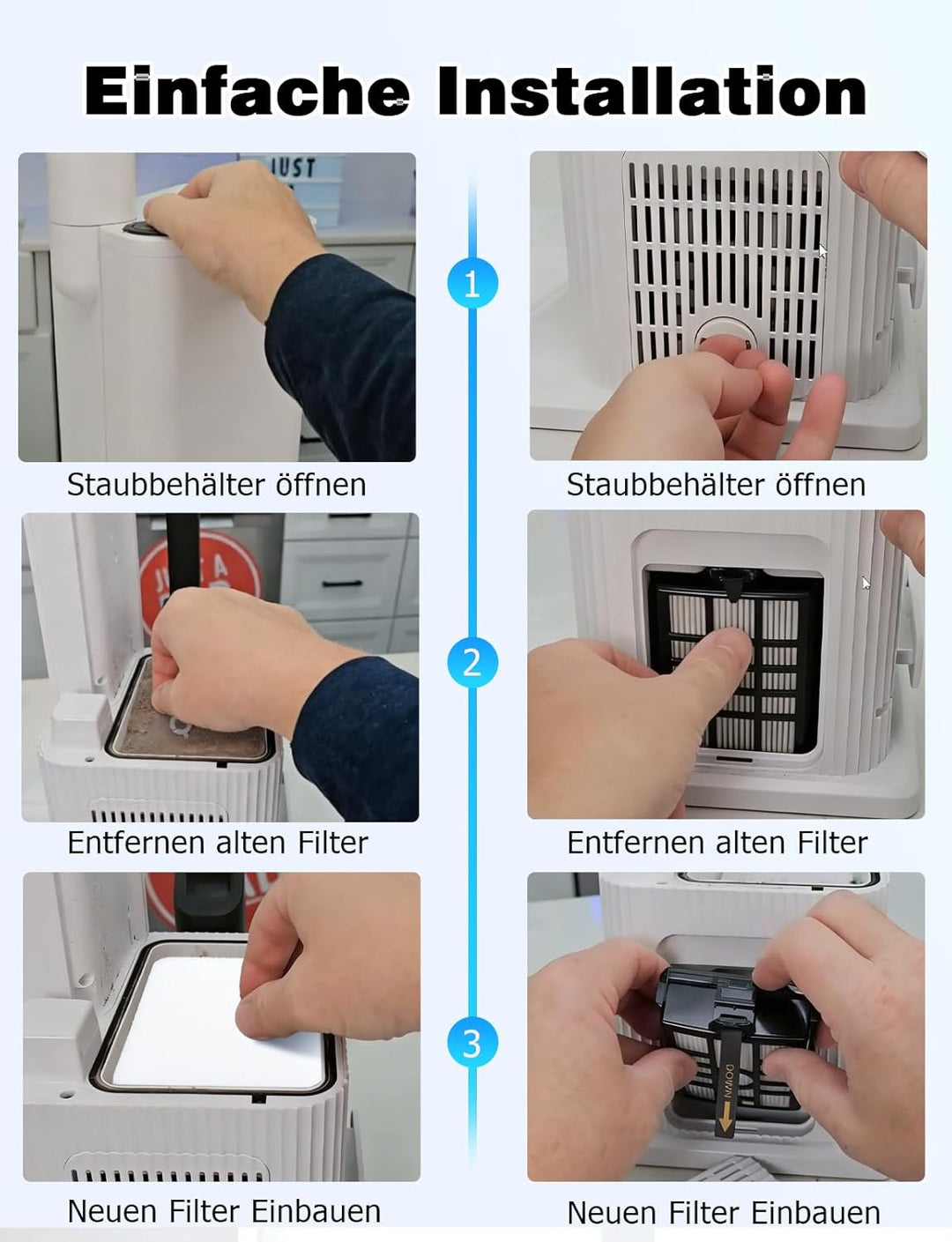 Einfache Installation

JUST

1

Staubbehälter öffnen

Staubbehälter öffnen

2

Entfernen alten Filter

Entfernen alten Filter

3

DOWN

Neuen Filter Einbauen

Neuen Filter Einbauen