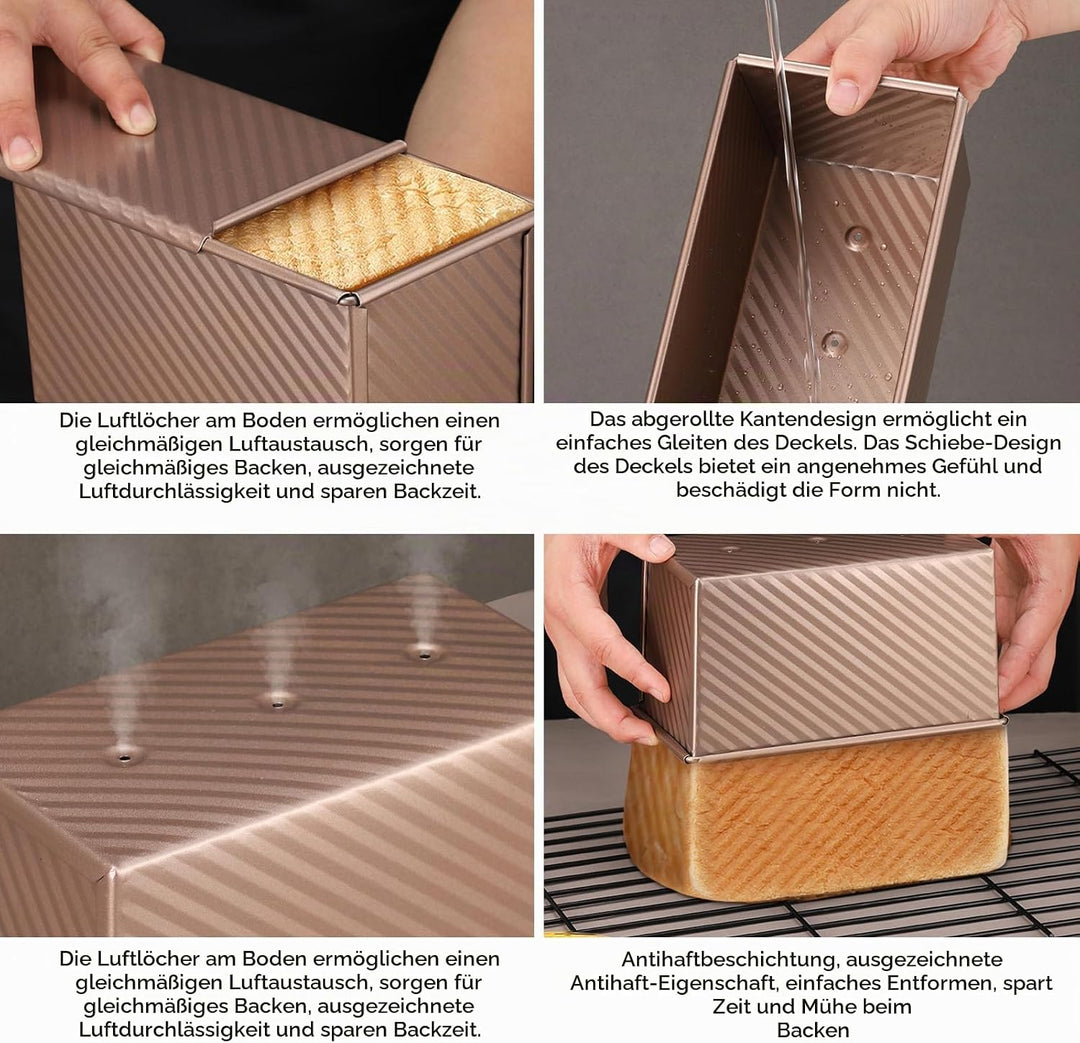 Die Luftlöcher am Boden ermöglichen einen gleichmäßigen Luftaustausch, sorgen für gleichmäßiges Backen, ausgezeichnete Luftdurchlässigkeit und sparen Backzeit.

Das abgerollte Kantendesign ermöglicht ein einfaches Gleiten des Deckels. Das Schiebe-Design des Deckels bietet ein angenehmes Gefühl und beschädigt die Form nicht.

Die Luftlöcher am Boden ermöglichen einen gleichmäßigen Luftaustausch, sorgen für gleichmäßiges Backen, ausgezeichnete Luftdurchlässigkeit und sparen Backzeit.

Antihaftbeschichtung, ausgezeichnete Antihaft-Eigenschaft, einfaches Entformen, spart Zeit und Mühe beim Backen