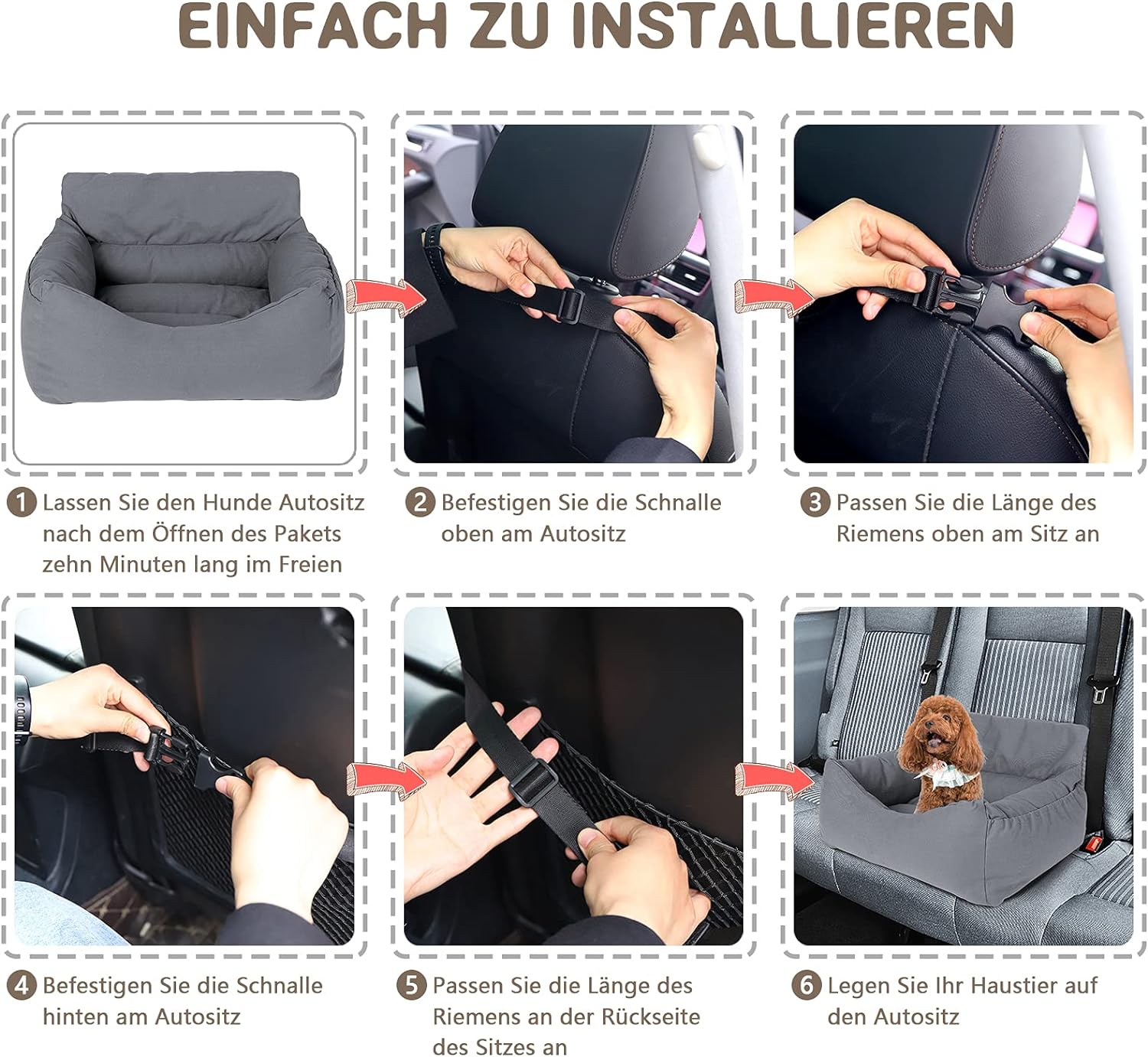 EINFACH ZU INSTALLIEREN

1 Lassen Sie den Hunde Autositz nach dem Öffnen des Pakets zehn Minuten lang im Freien

2 Befestigen Sie die Schnalle oben am Autositz

3 Passen Sie die Länge des Riemens oben am Sitz an

4 Befestigen Sie die Schnalle hinten am Autositz

5 Passen Sie die Länge des Riemens an der Rückseite des Sitzes an

6 Legen Sie Ihr Haustier auf den Autositz