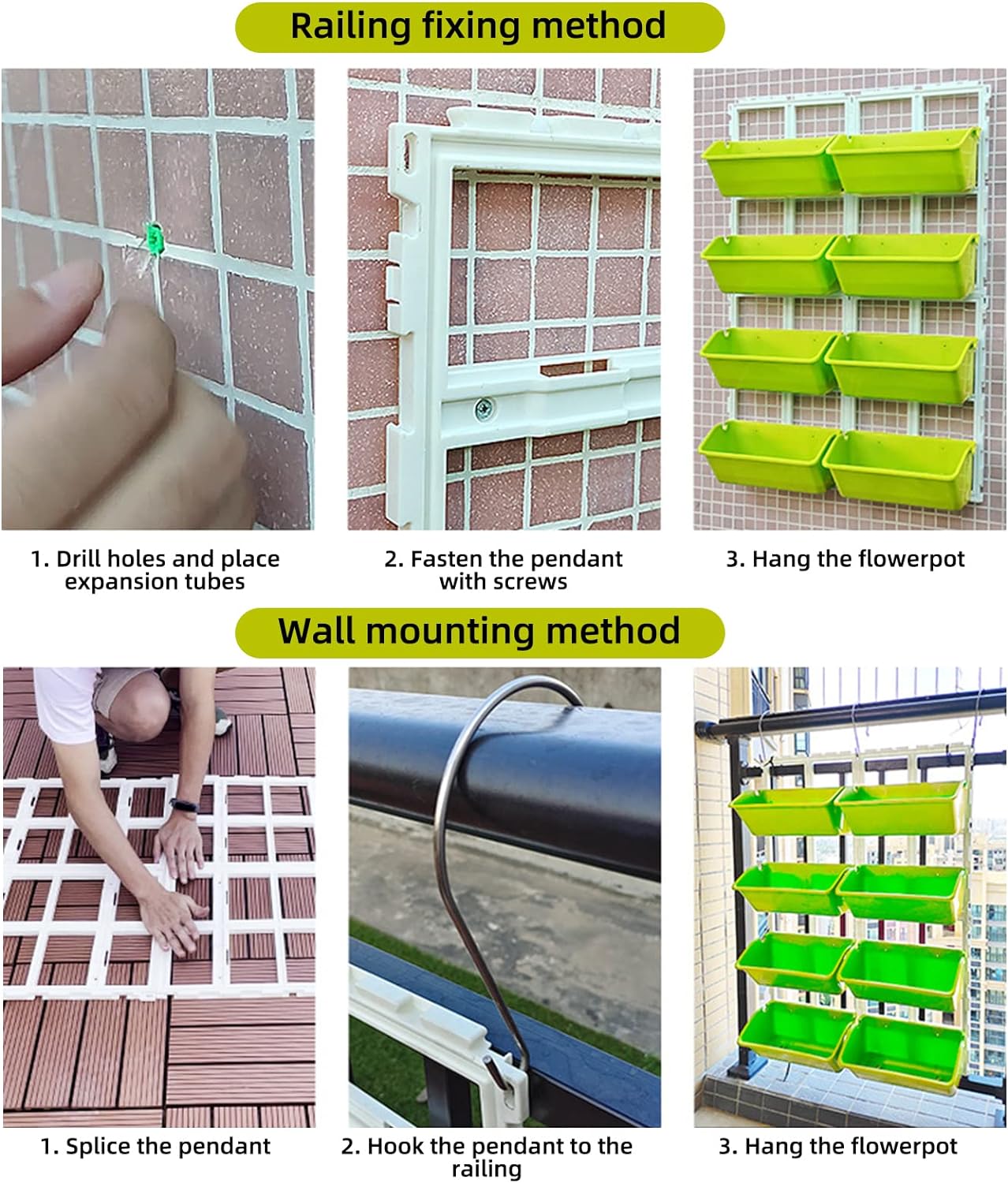 Railing fixing method

1. Drill holes and place expansion tubes

2. Fasten the pendant with screws

3. Hang the flowerpot

Wall mounting method

1. Splice the pendant

2. Hook the pendant to the railing

3. Hang the flowerpot