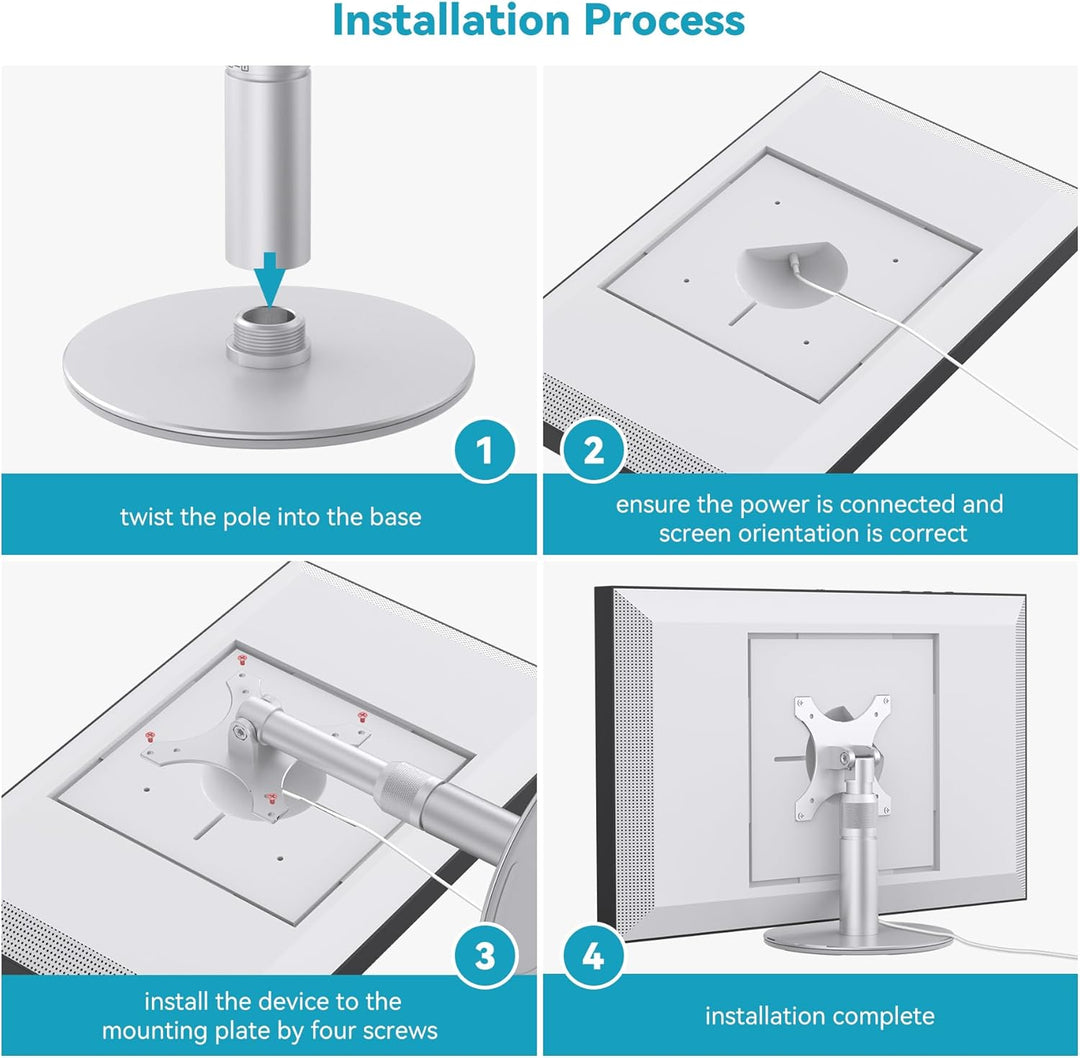 Installation Process

1

twist the pole into the base

2

ensure the power is connected and screen orientation is correct

3

install the device to the mounting plate by four screws

4

installation complete