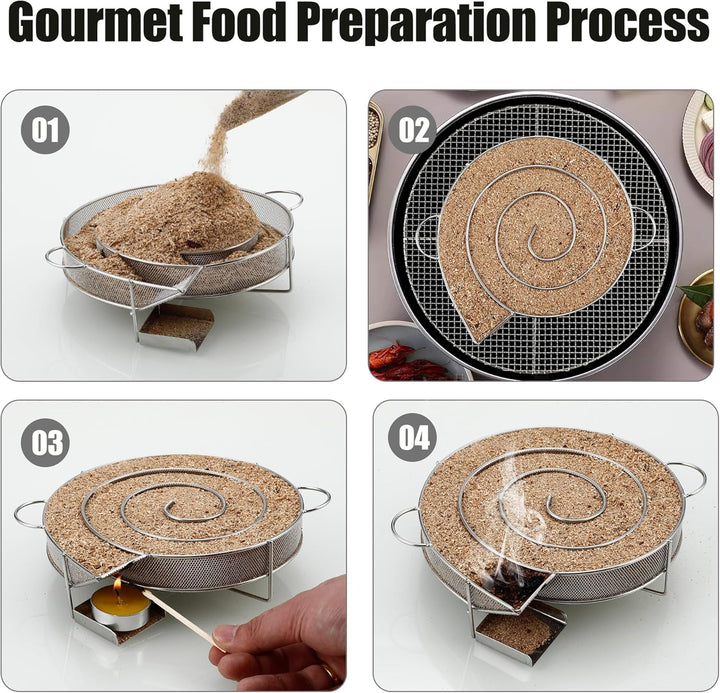 Gourmet Food Preparation Process

01

02

03

04