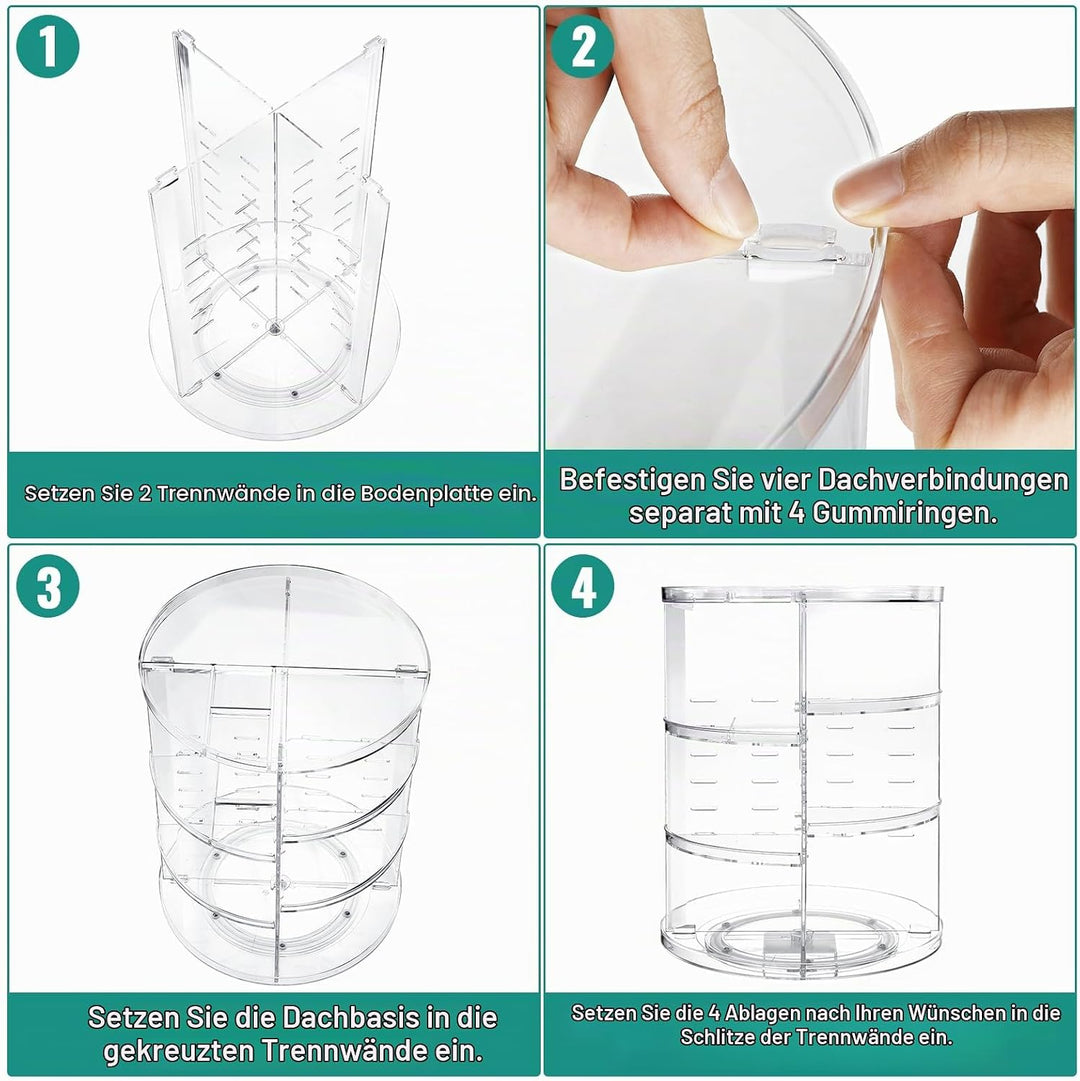 1

Setzen Sie 2 Trennwände in die Bodenplatte ein.

2

Befestigen Sie vier Dachverbindungen separat mit 4 Gummiringen.

3

Setzen Sie die Dachbasis in die gekreuzten Trennwände ein.

4

Setzen Sie die 4 Ablagen nach Ihren Wünschen in die Schlitze der Trennwände ein.