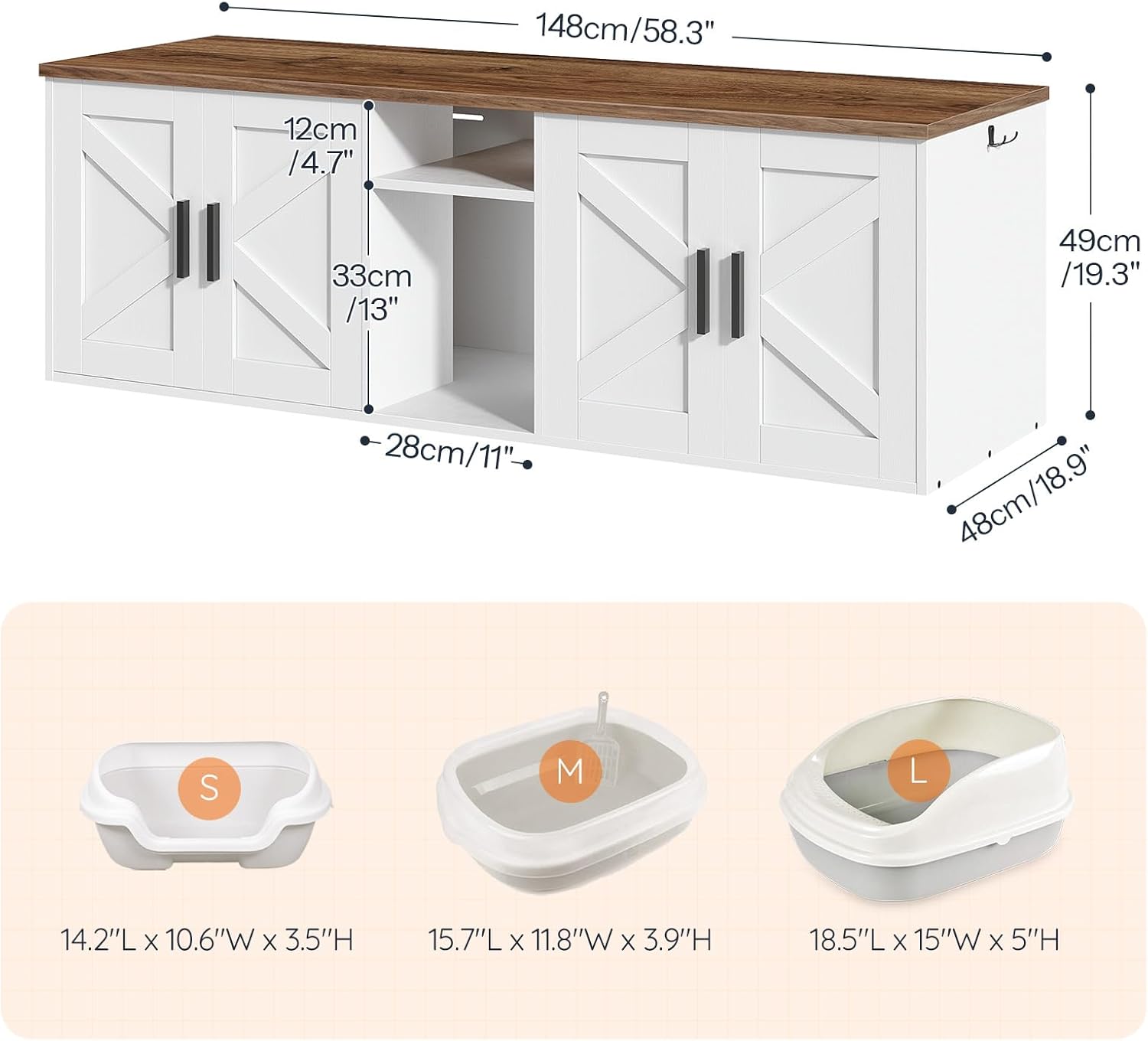 148cm/58.3"

12cm /4.7"

33cm /13"

49cm /19.3"

28cm/11"

48cm/18.9"

S

M

L

14.2"L x 10.6"W x 3.5"H

15.7"L x 11.8"W x 3.9"H

18.5"L x 15"W x 5"H