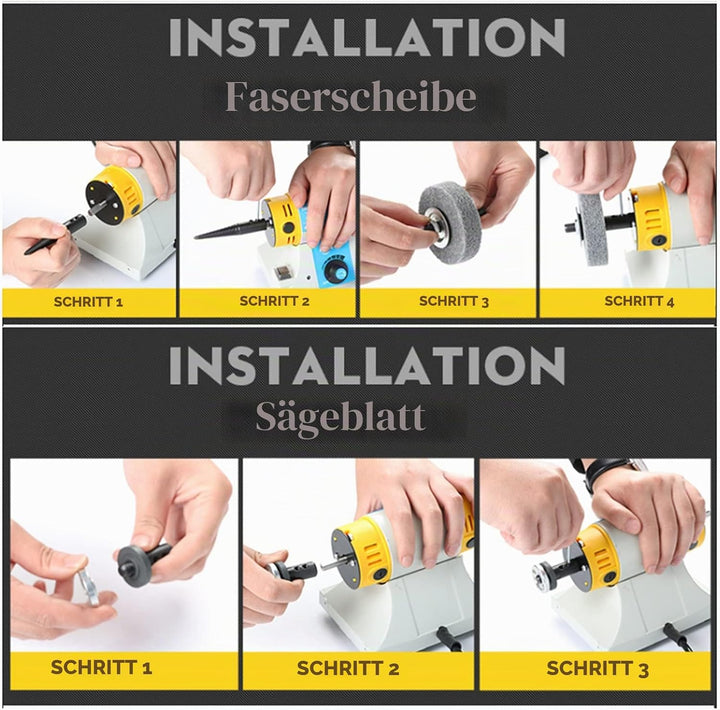 INSTALLATION

Faserscheibe

SCHRITT 1

SCHRITT 2

SCHRITT 3

SCHRITT 4

INSTALLATION

Sägeblatt

SCHRITT 1

SCHRITT 2

SCHRITT 3