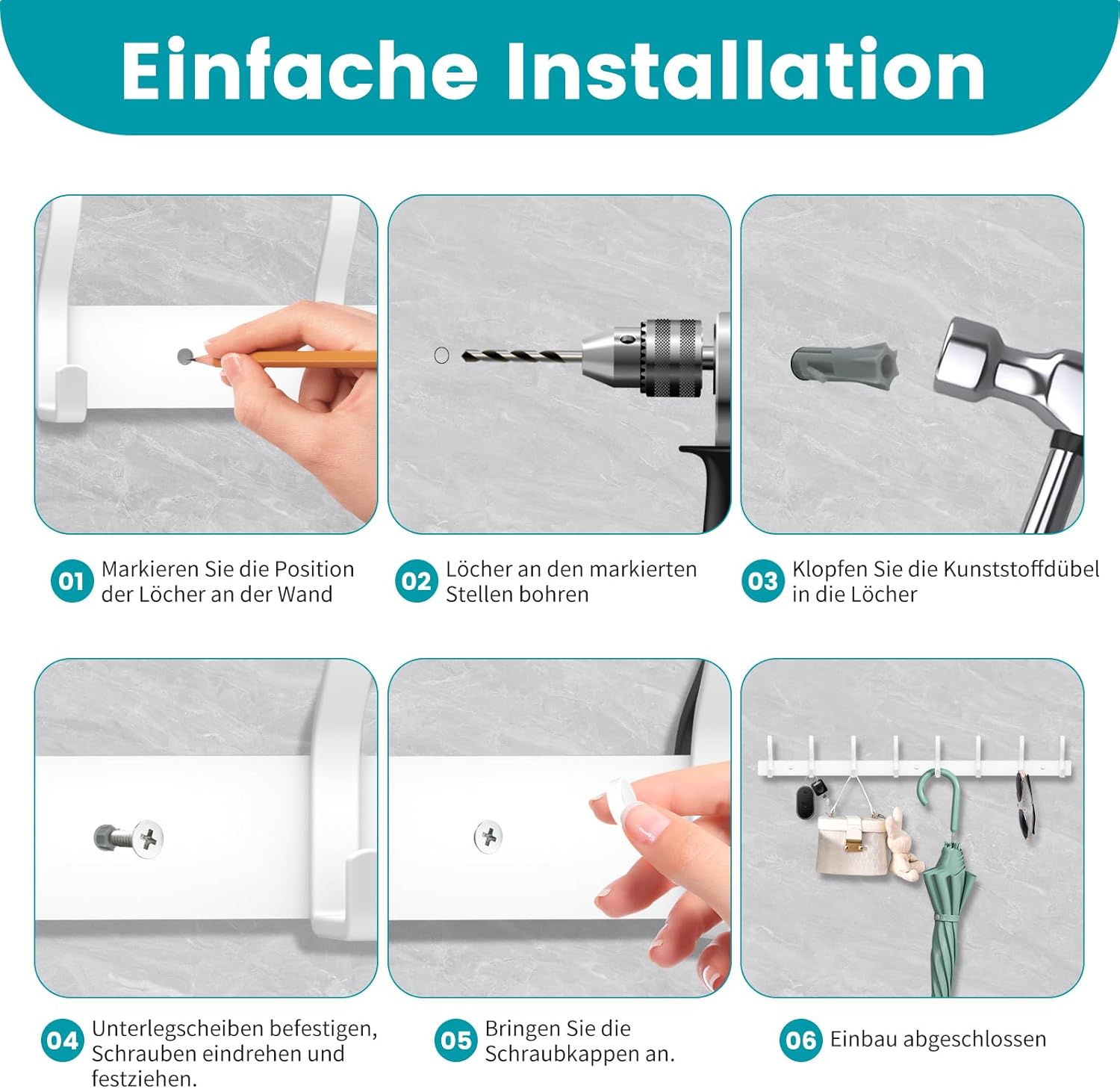 Einfache Installation

01 Markieren Sie die Position der Löcher an der Wand

02 Löcher an den markierten Stellen bohren

03 Klopfen Sie die Kunststoffdübel in die Löcher

04 Unterlegscheiben befestigen, Schrauben eindrehen und festziehen.

05 Bringen Sie die Schraubkappen an.

06 Einbau abgeschlossen