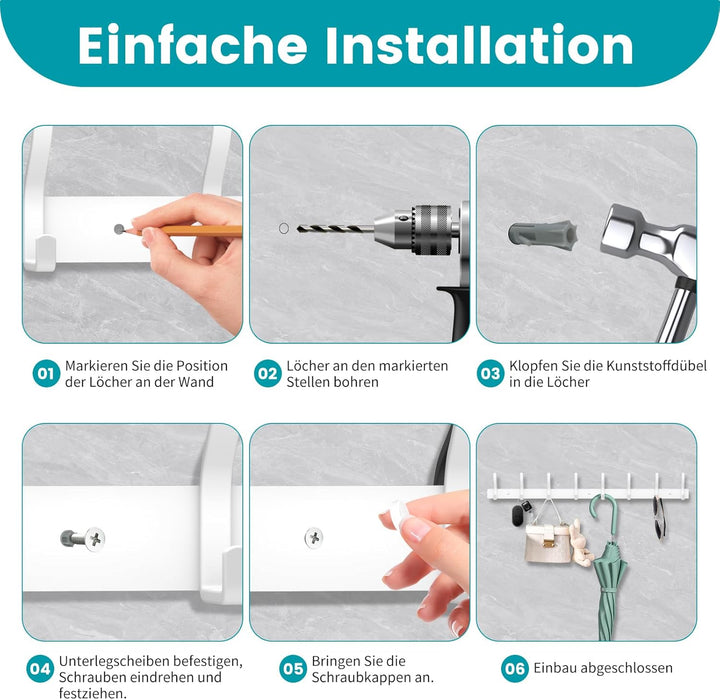 Einfache Installation

01 Markieren Sie die Position der Löcher an der Wand

02 Löcher an den markierten Stellen bohren

03 Klopfen Sie die Kunststoffdübel in die Löcher

04 Unterlegscheiben befestigen, Schrauben eindrehen und festziehen.

05 Bringen Sie die Schraubkappen an.

06 Einbau abgeschlossen