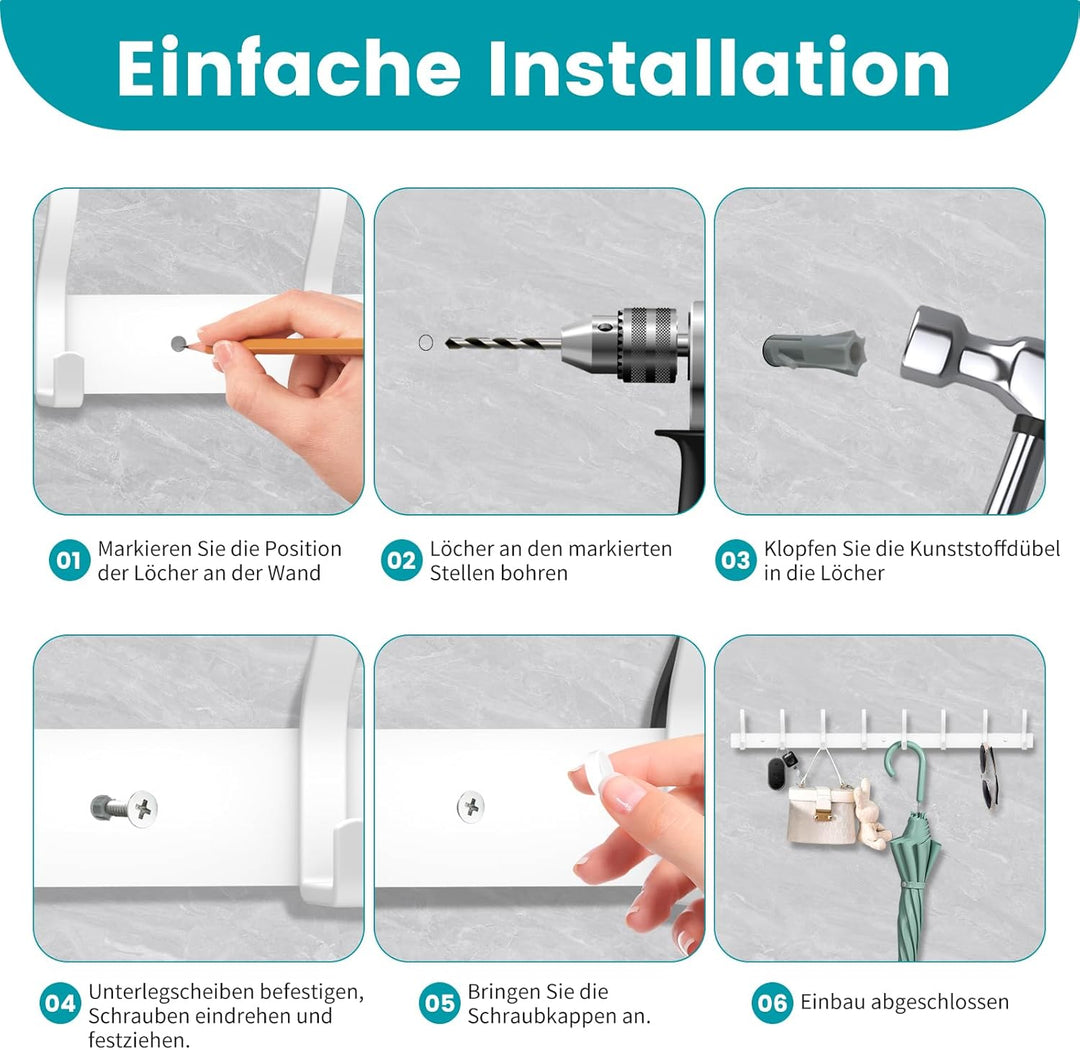 Einfache Installation

01 Markieren Sie die Position der Löcher an der Wand

02 Löcher an den markierten Stellen bohren

03 Klopfen Sie die Kunststoffdübel in die Löcher

04 Unterlegscheiben befestigen, Schrauben eindrehen und festziehen.

05 Bringen Sie die Schraubkappen an.

06 Einbau abgeschlossen