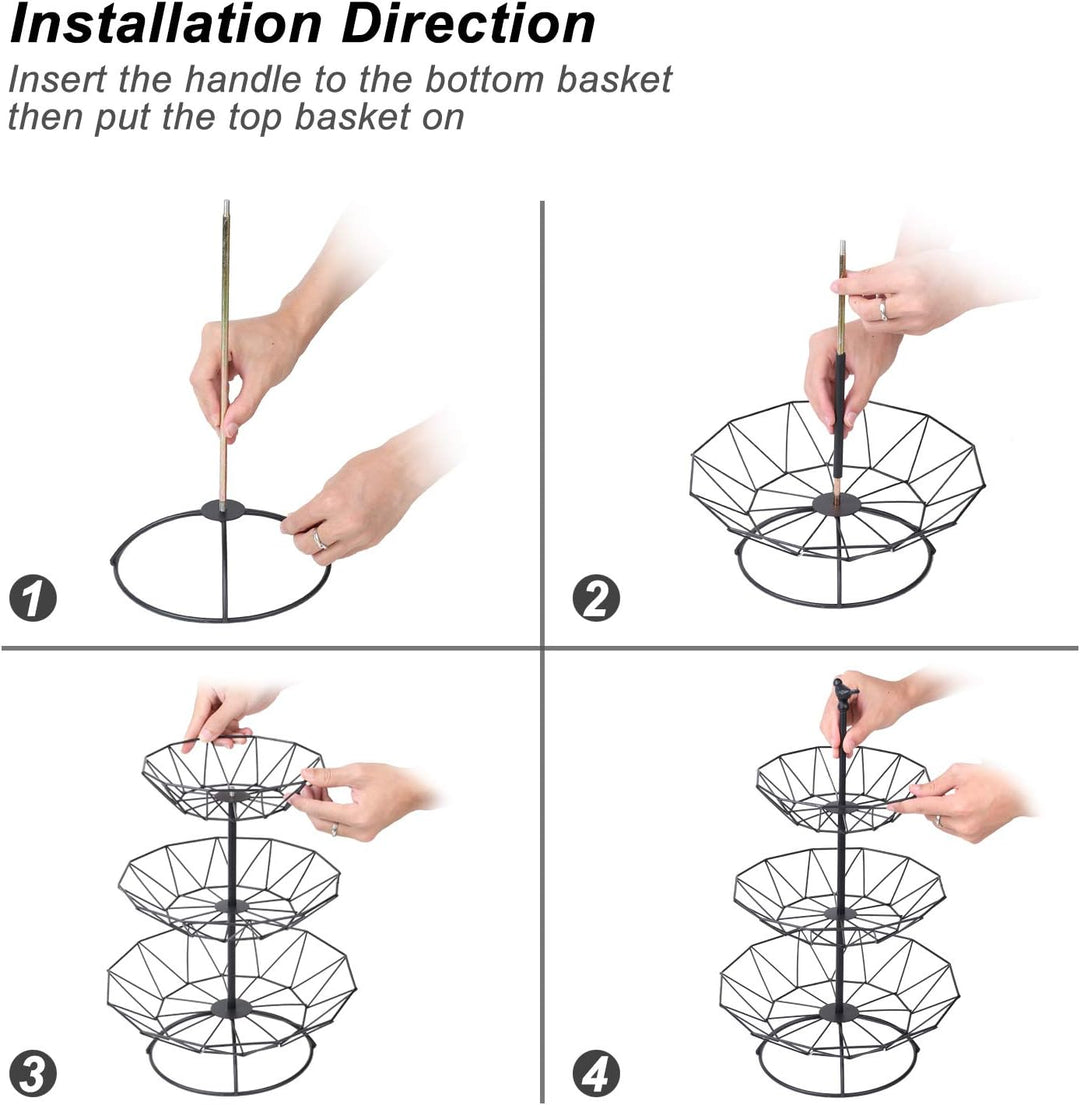 Installation Direction

Insert the handle to the bottom basket then put the top basket on

1

2

3

4