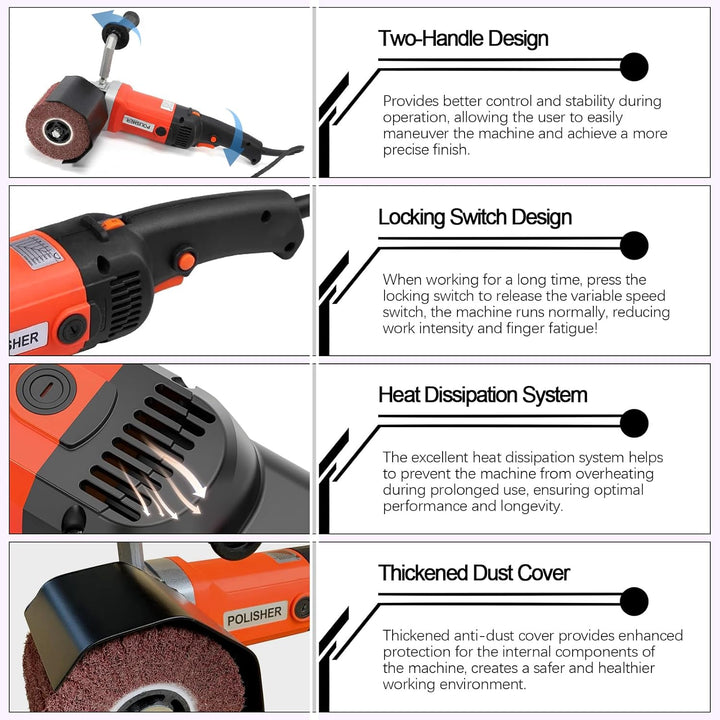 POLISHER

Two-Handle Design

Provides better control and stability during operation, allowing the user to easily maneuver the machine and achieve a more precise finish.

SHER

Locking Switch Design

When working for a long time, press the locking switch to release the variable speed switch, the machine runs normally, reducing work intensity and finger fatigue!

Heat Dissipation System

The excellent heat dissipation system helps to prevent the machine from overheating during prolonged use, ensuring optimal performance and longevity.

POLISHER

Thickened Dust Cover

Thickened anti-dust cover provides enhanced protection for the internal components of the machine, creates a safer and healthier working environment.