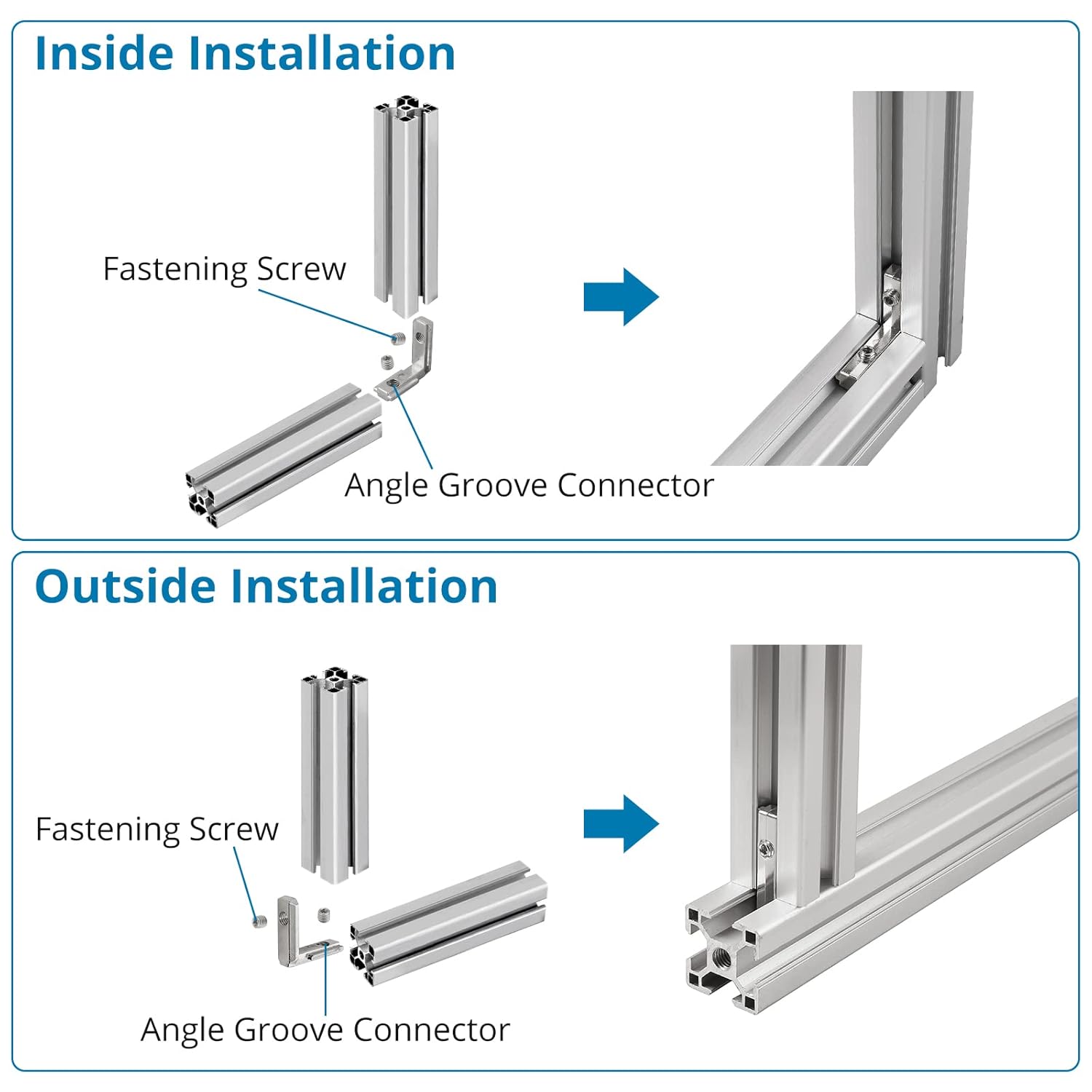 Inside Installation

Fastening Screw

Angle Groove Connector

Outside Installation

Fastening Screw

Angle Groove Connector