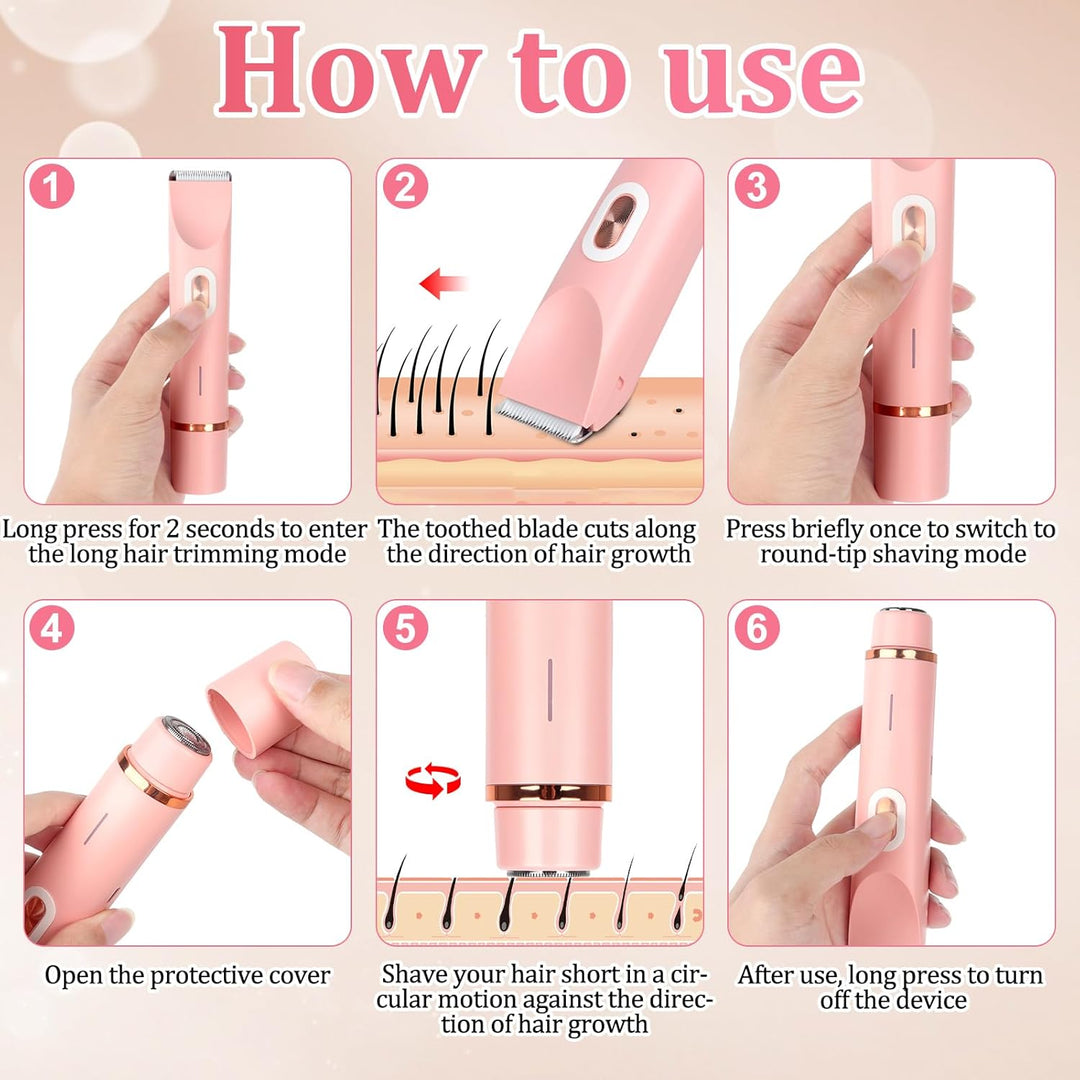 How to use

1

Long press for 2 seconds to enter the long hair trimming mode

2

The toothed blade cuts along the direction of hair growth

3

Press briefly once to switch to round-tip shaving mode

4

Open the protective cover

5

Shave your hair short in a circular motion against the direction of hair growth

6

After use, long press to turn off the device