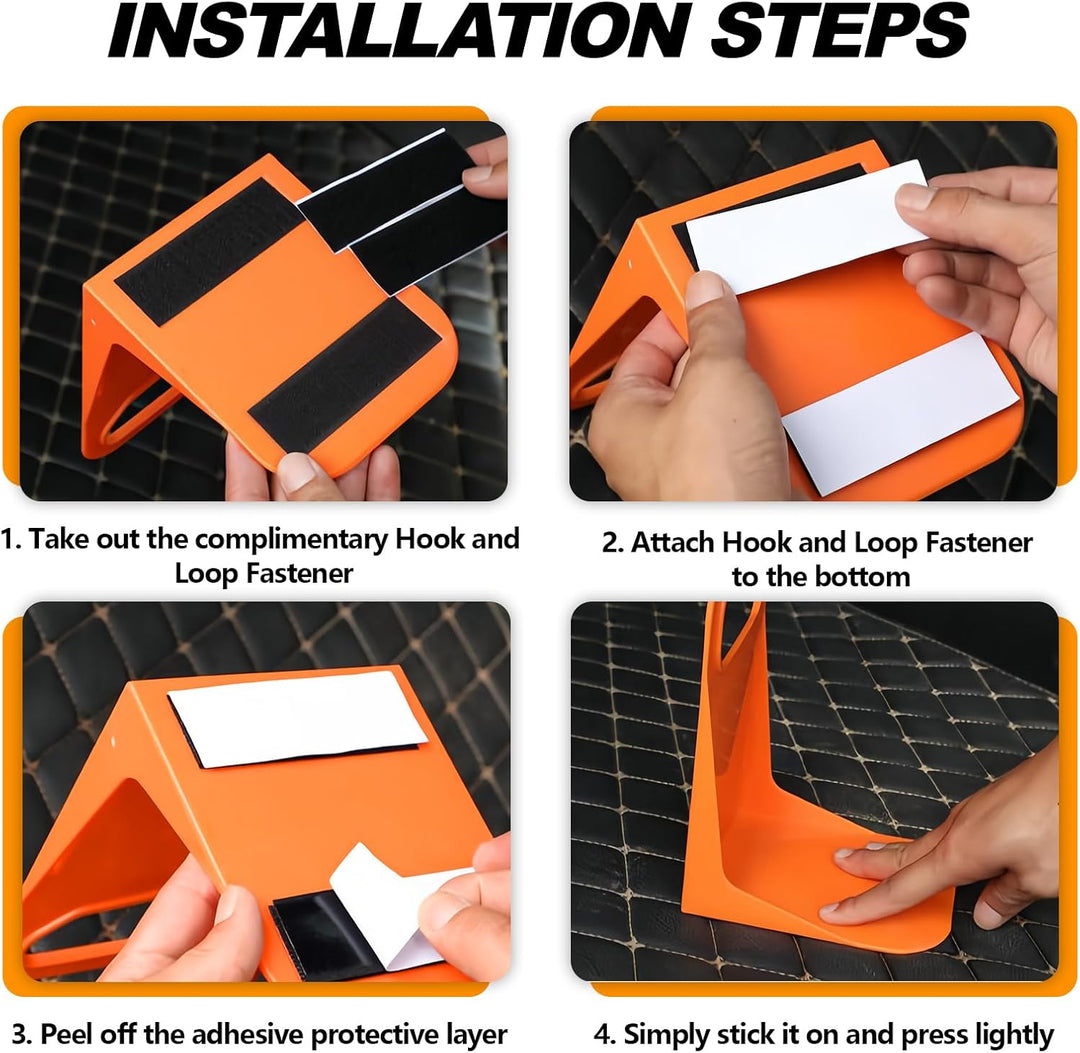 INSTALLATION STEPS

1. Take out the complimentary Hook and Loop Fastener

2. Attach Hook and Loop Fastener to the bottom

3. Peel off the adhesive protective layer

4. Simply stick it on and press lightly