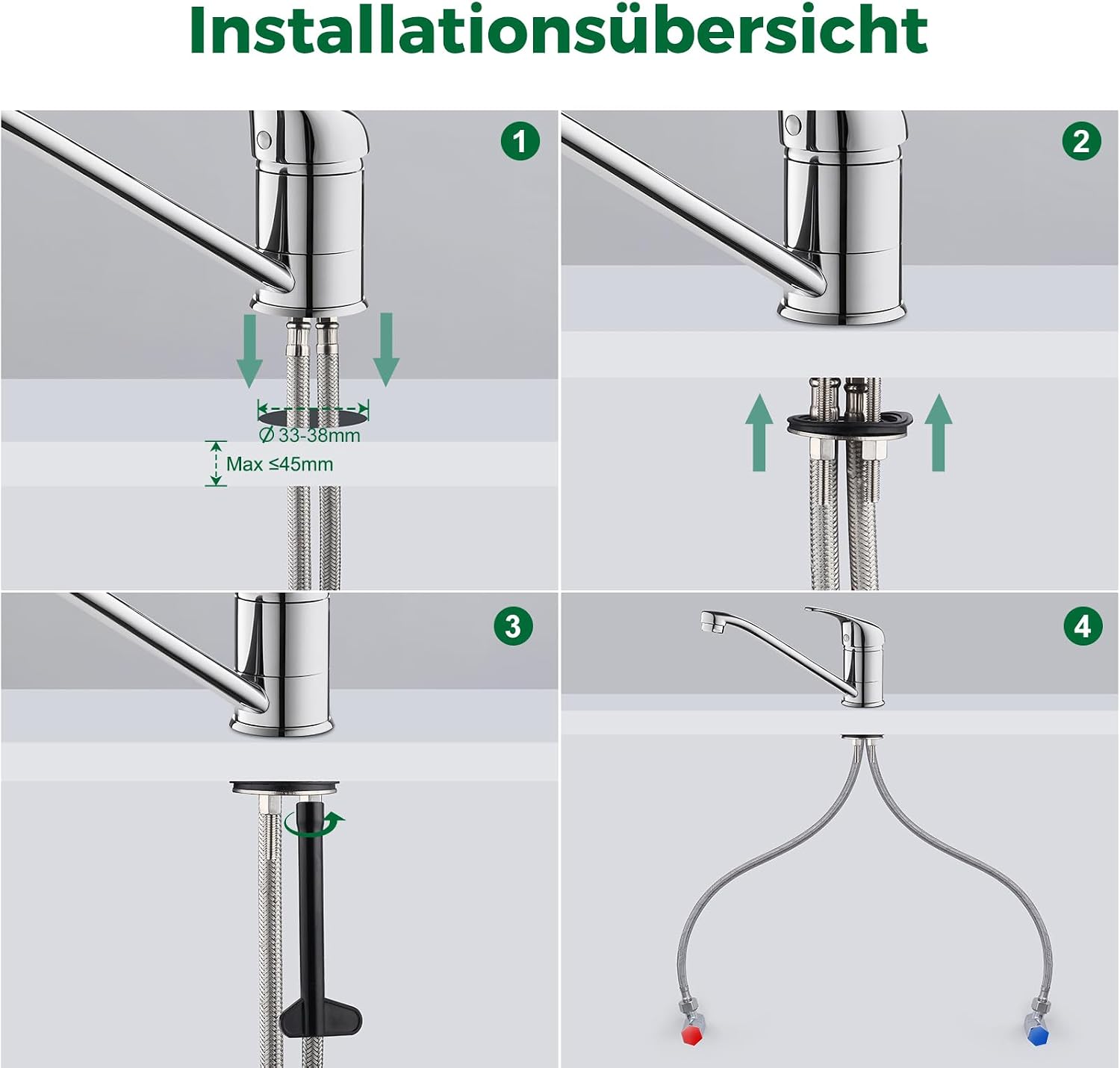 Installationsübersicht

1

Ø 33-38mm

Max ≤45mm

2

3

4