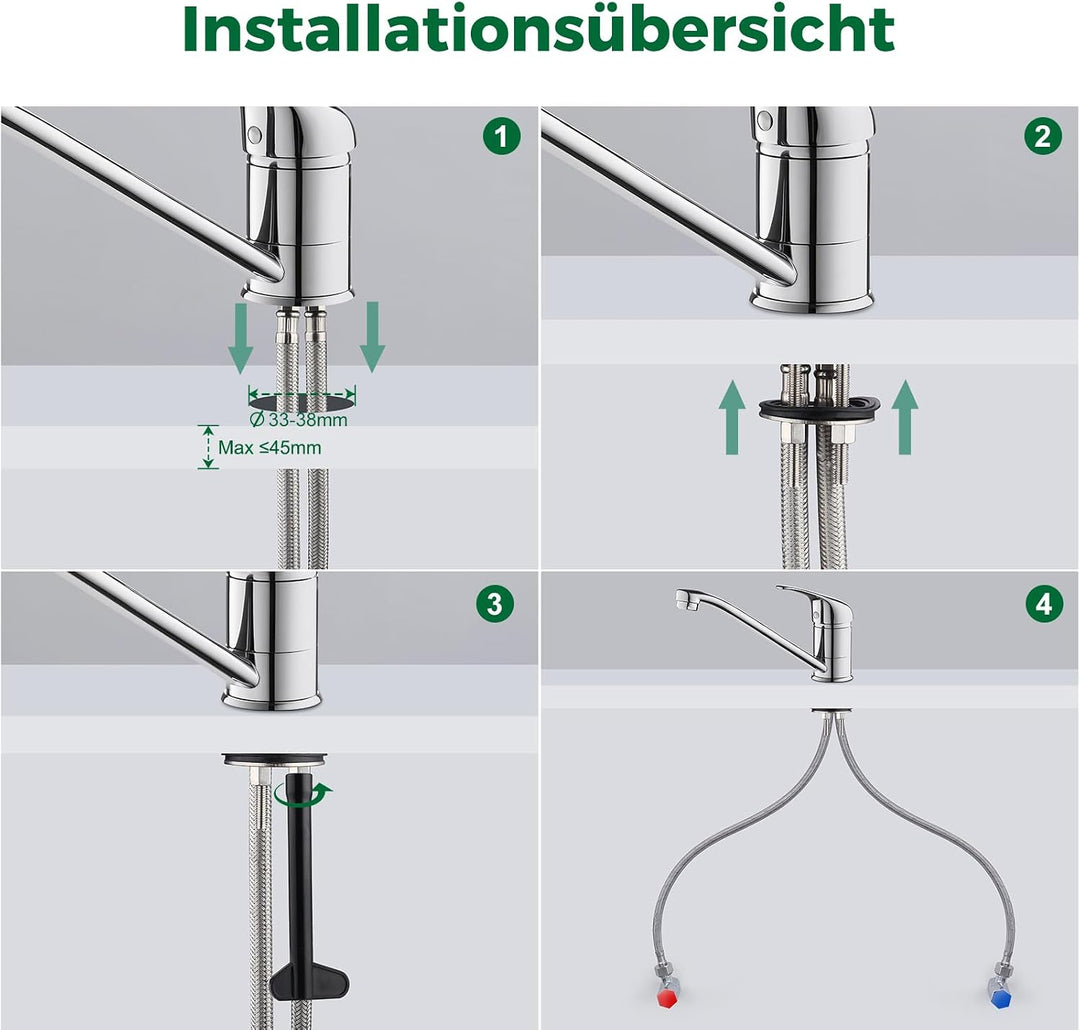 Installationsübersicht

1

Ø 33-38mm

Max ≤45mm

2

3

4