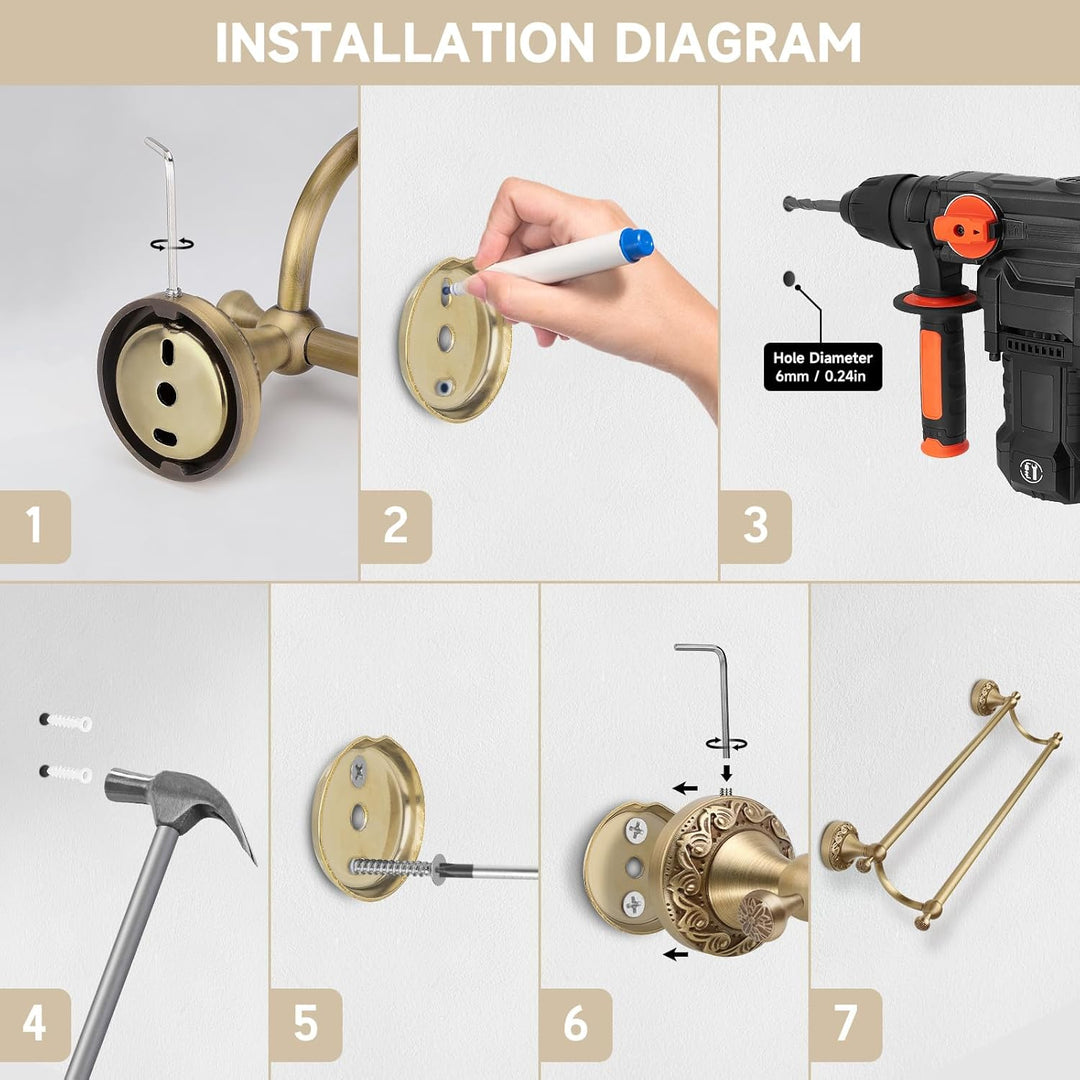 INSTALLATION DIAGRAM

1

2

Hole Diameter
6mm / 0.24in

3

4

5

6

7