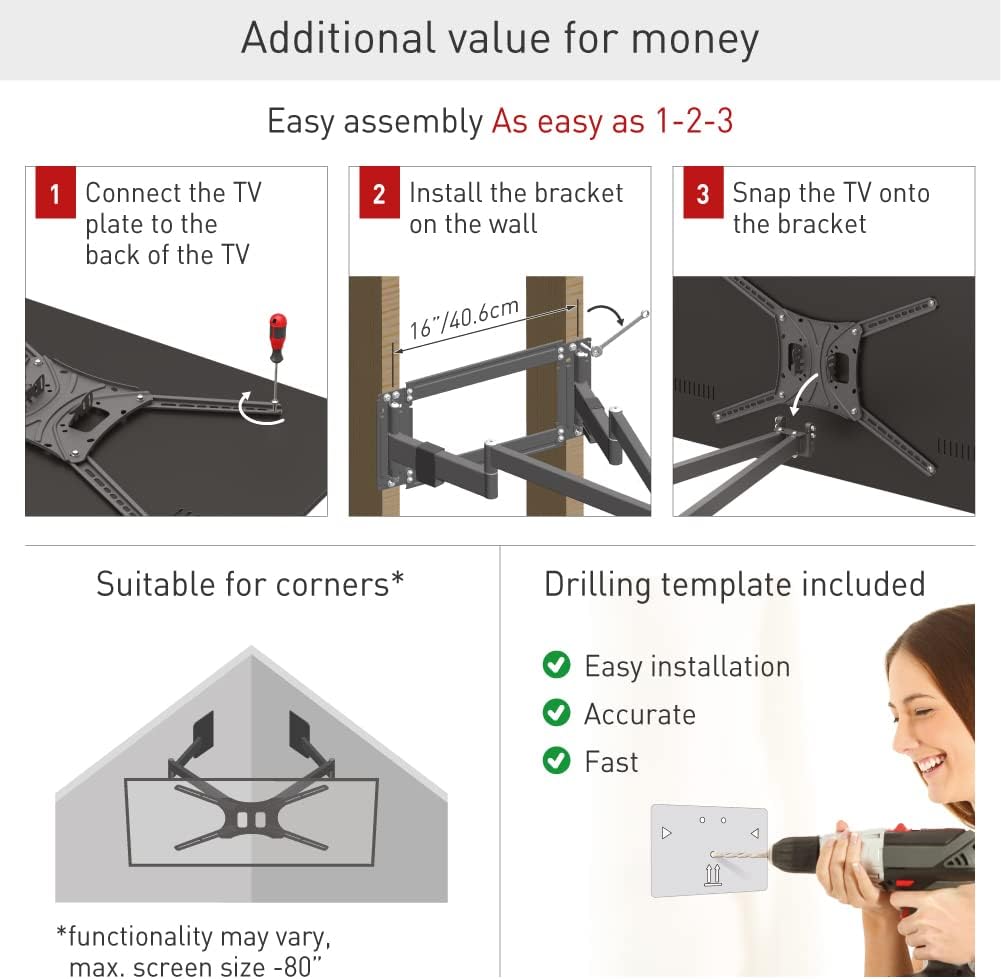 Additional value for money

Easy assembly As easy as 1-2-3

1 Connect the TV plate to the back of the TV

2 Install the bracket on the wall

16"/40.6cm

3 Snap the TV onto the bracket

Suitable for corners*

*functionality may vary, max. screen size -80"

Drilling template included

Easy installation

Accurate

Fast