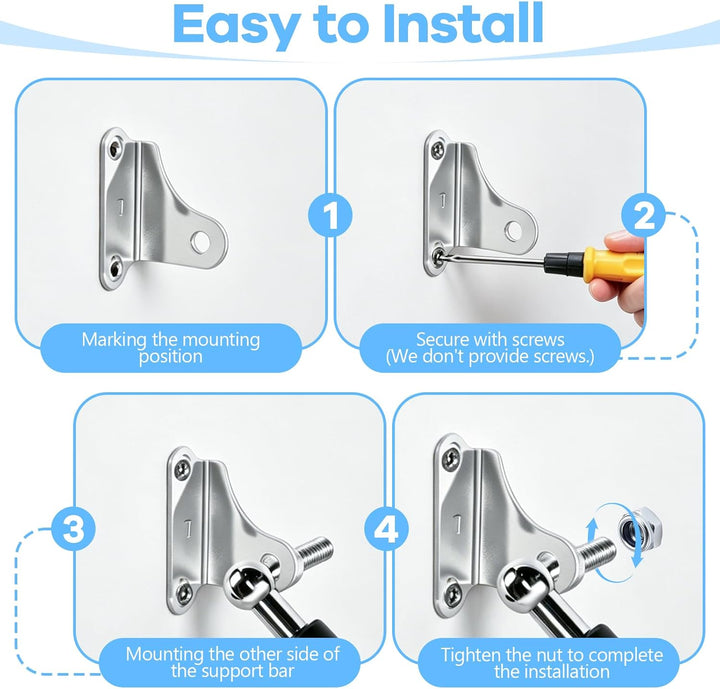 Easy to Install

1

Marking the mounting position

2

Secure with screws (We don't provide screws.)

3

Mounting the other side of the support bar

4

Tighten the nut to complete the installation