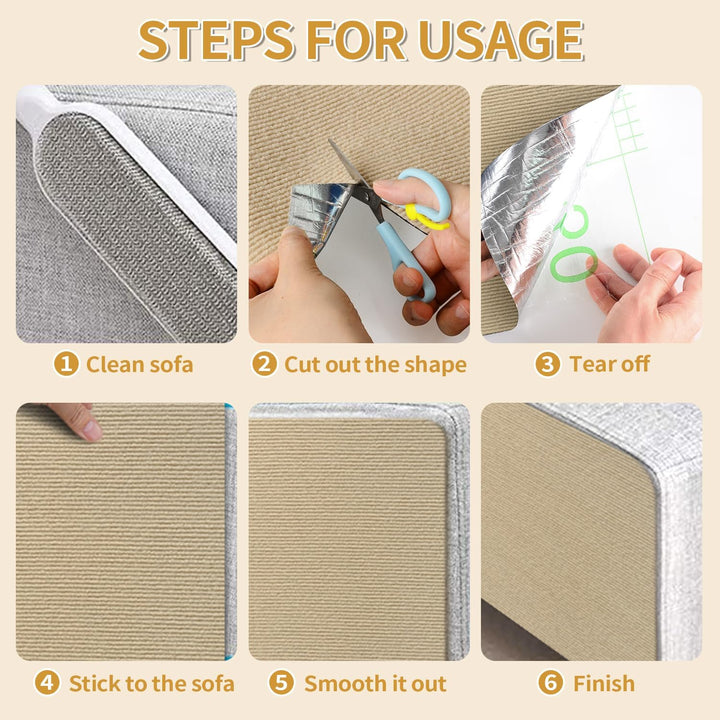 STEPS FOR USAGE

1 Clean sofa

2 Cut out the shape

3 Tear off

4 Stick to the sofa

5 Smooth it out

6 Finish