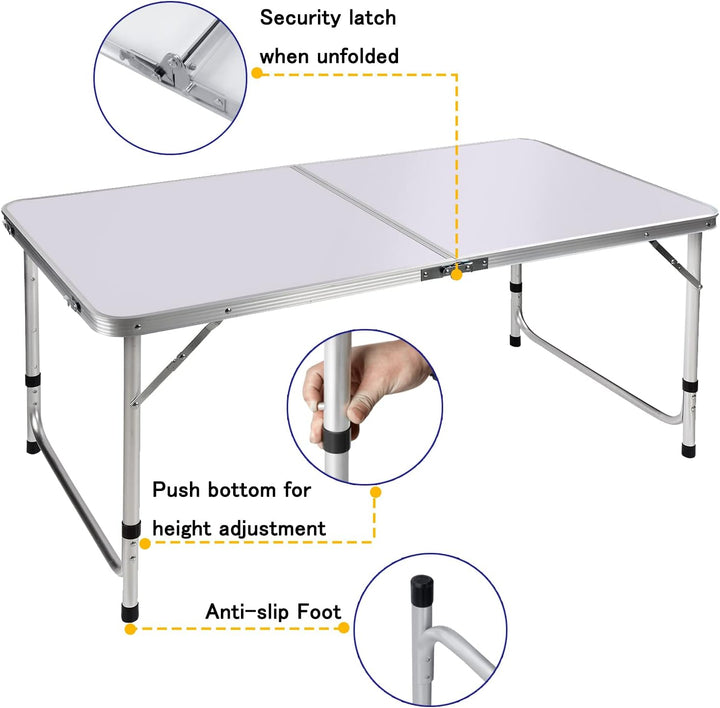 Security latch
when unfolded

Push bottom for
height adjustment

Anti-slip Foot