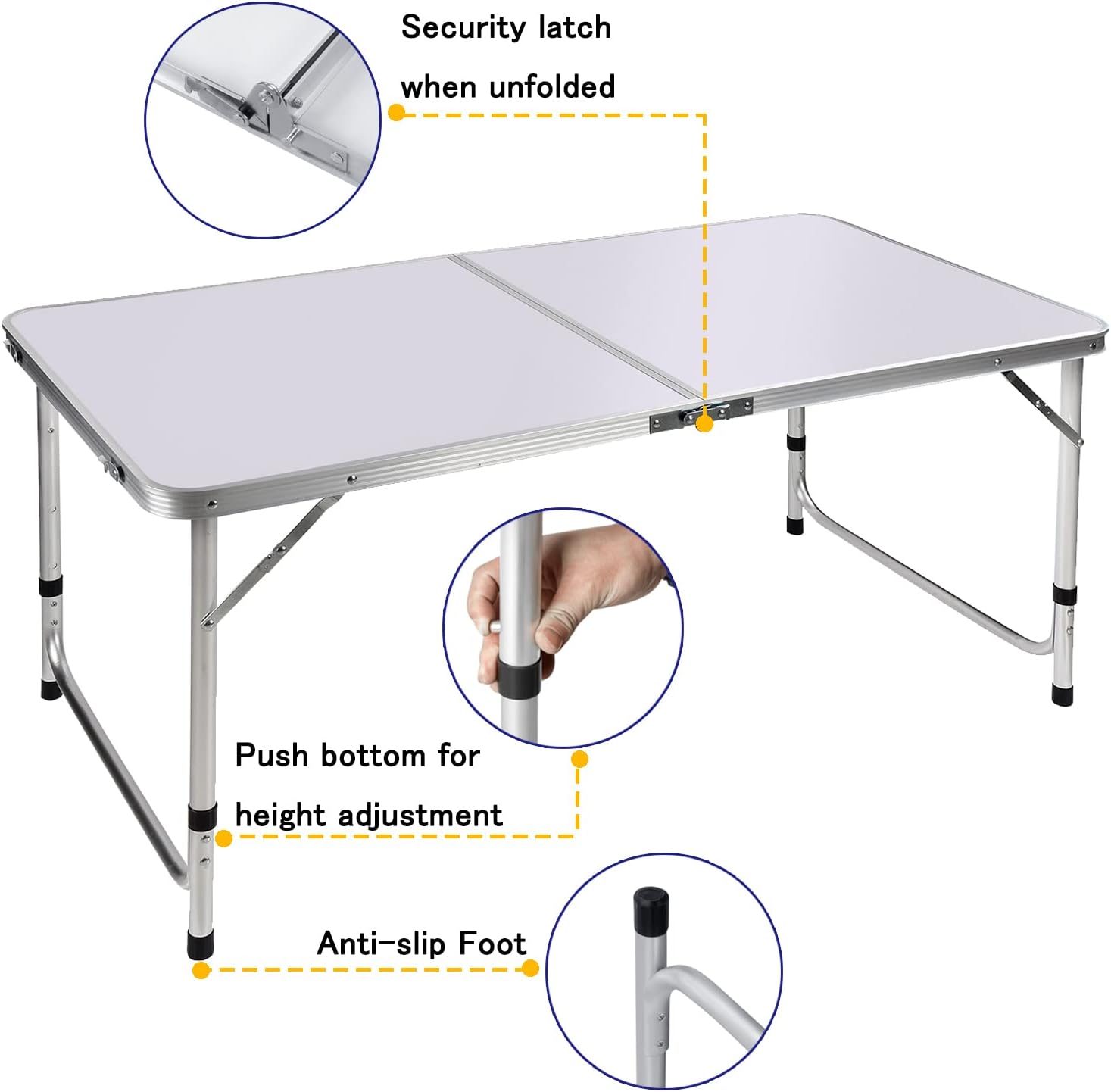 Security latch when unfolded

Push bottom for height adjustment

Anti-slip Foot