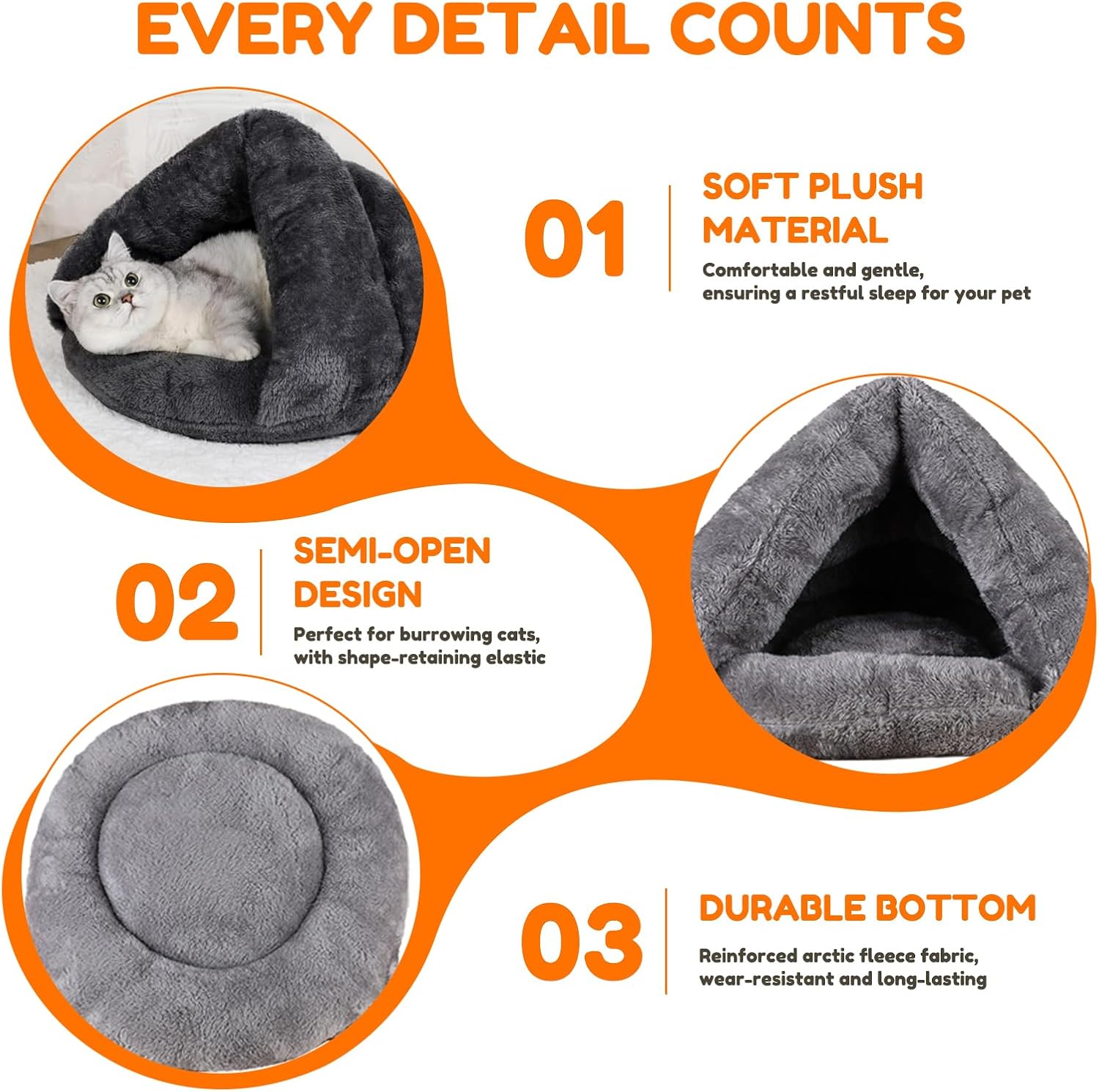 EVERY DETAIL COUNTS

01

SOFT PLUSH MATERIAL

Comfortable and gentle, ensuring a restful sleep for your pet

02

SEMI-OPEN DESIGN

Perfect for burrowing cats, with shape-retaining elastic

03

DURABLE BOTTOM

Reinforced arctic fleece fabric, wear-resistant and long-lasting