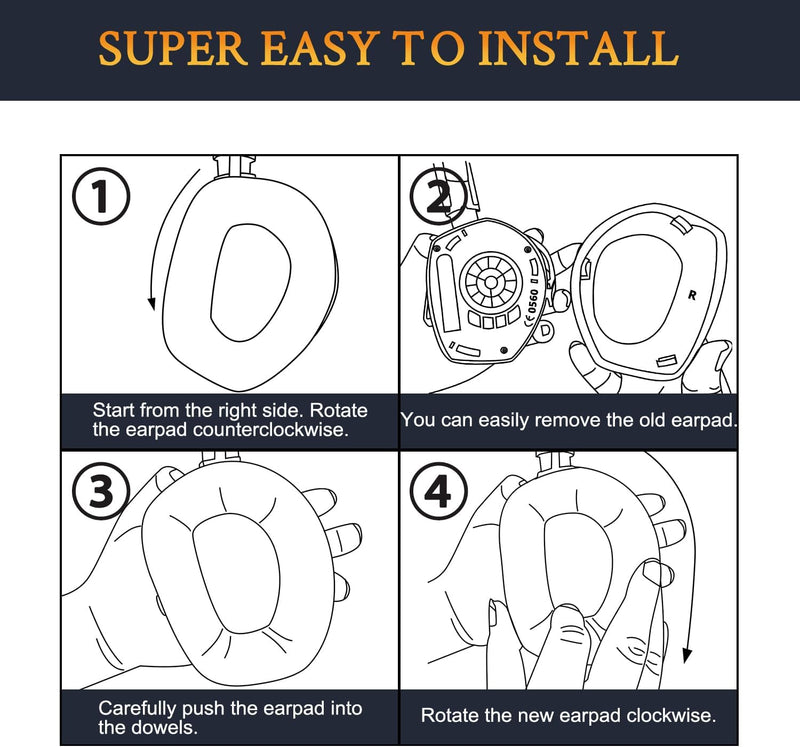 SUPER EASY TO INSTALL

1

Start from the right side. Rotate the earpad counterclockwise.

2

CE 0560

R

You can easily remove the old earpad.

3

Carefully push the earpad into the dowels.

4

Rotate the new earpad clockwise.