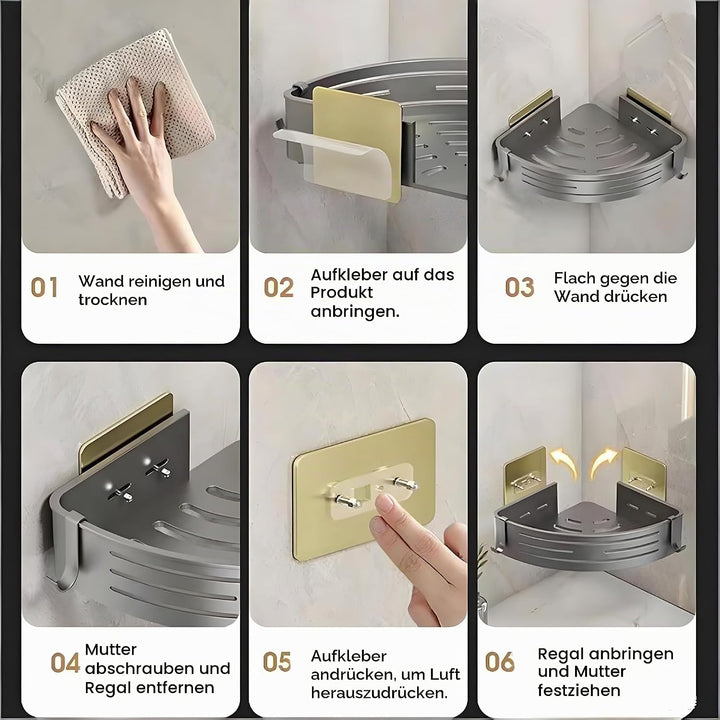 01 Wand reinigen und trocknen

02 Aufkleber auf das Produkt anbringen.

03 Flach gegen die Wand drücken

04 Mutter abschrauben und Regal entfernen

05 Aufkleber andrücken, um Luft herauszudrücken.

06 Regal anbringen und Mutter festziehen