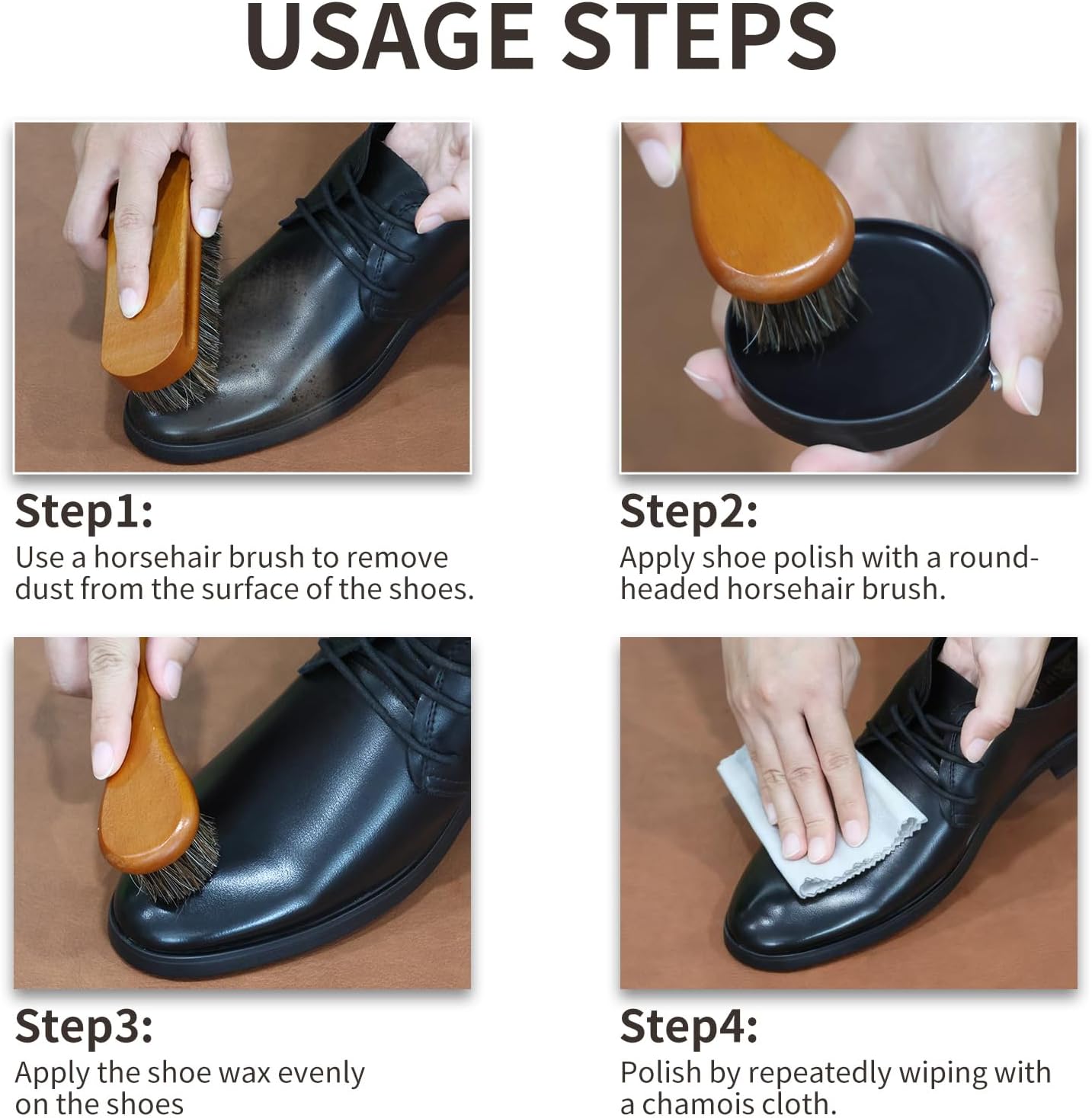 USAGE STEPS

Step1:
Use a horsehair brush to remove dust from the surface of the shoes.

Step2:
Apply shoe polish with a round-headed horsehair brush.

Step3:
Apply the shoe wax evenly on the shoes

Step4:
Polish by repeatedly wiping with a chamois cloth.