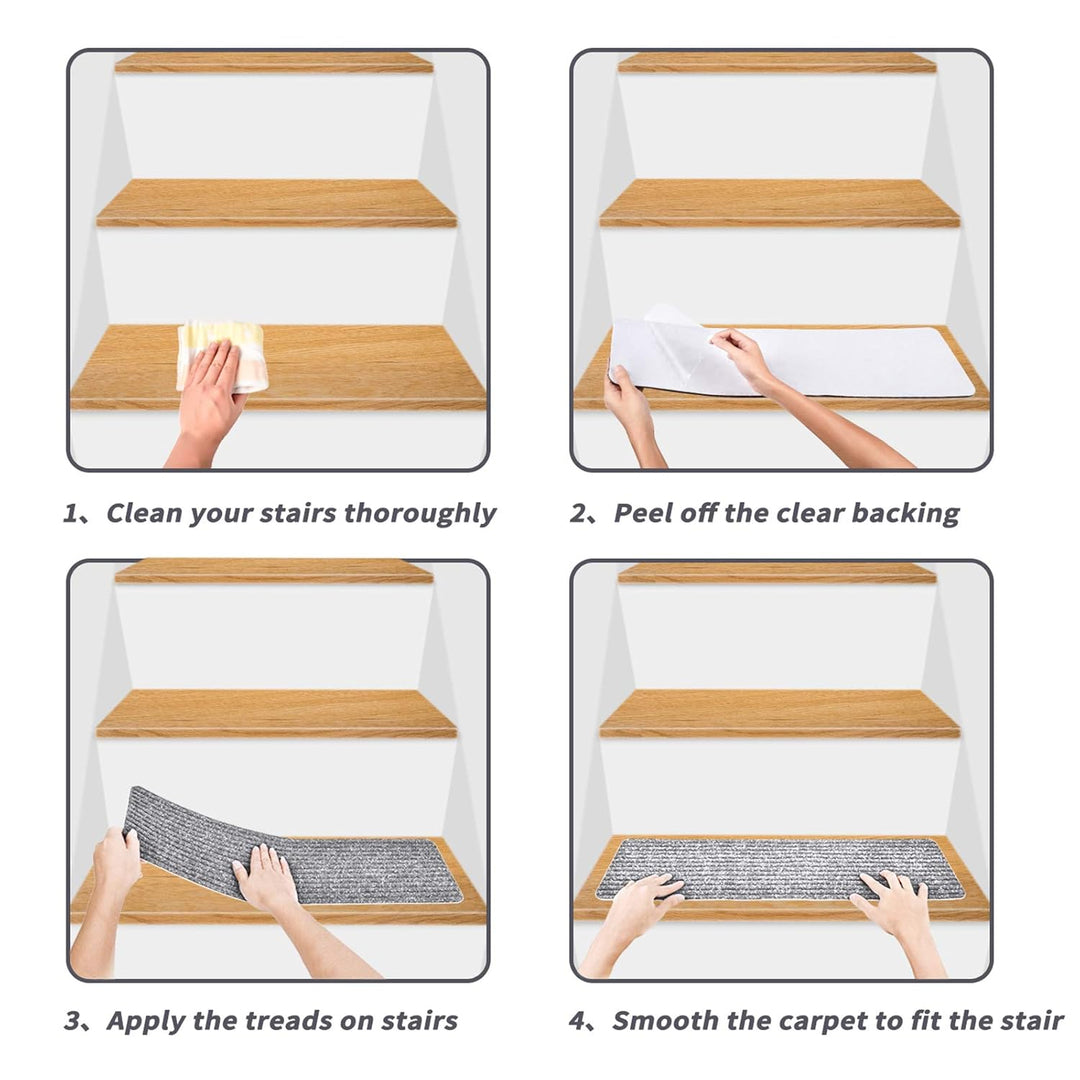 1、Clean your stairs thoroughly

2、Peel off the clear backing

3、Apply the treads on stairs

4、Smooth the carpet to fit the stair