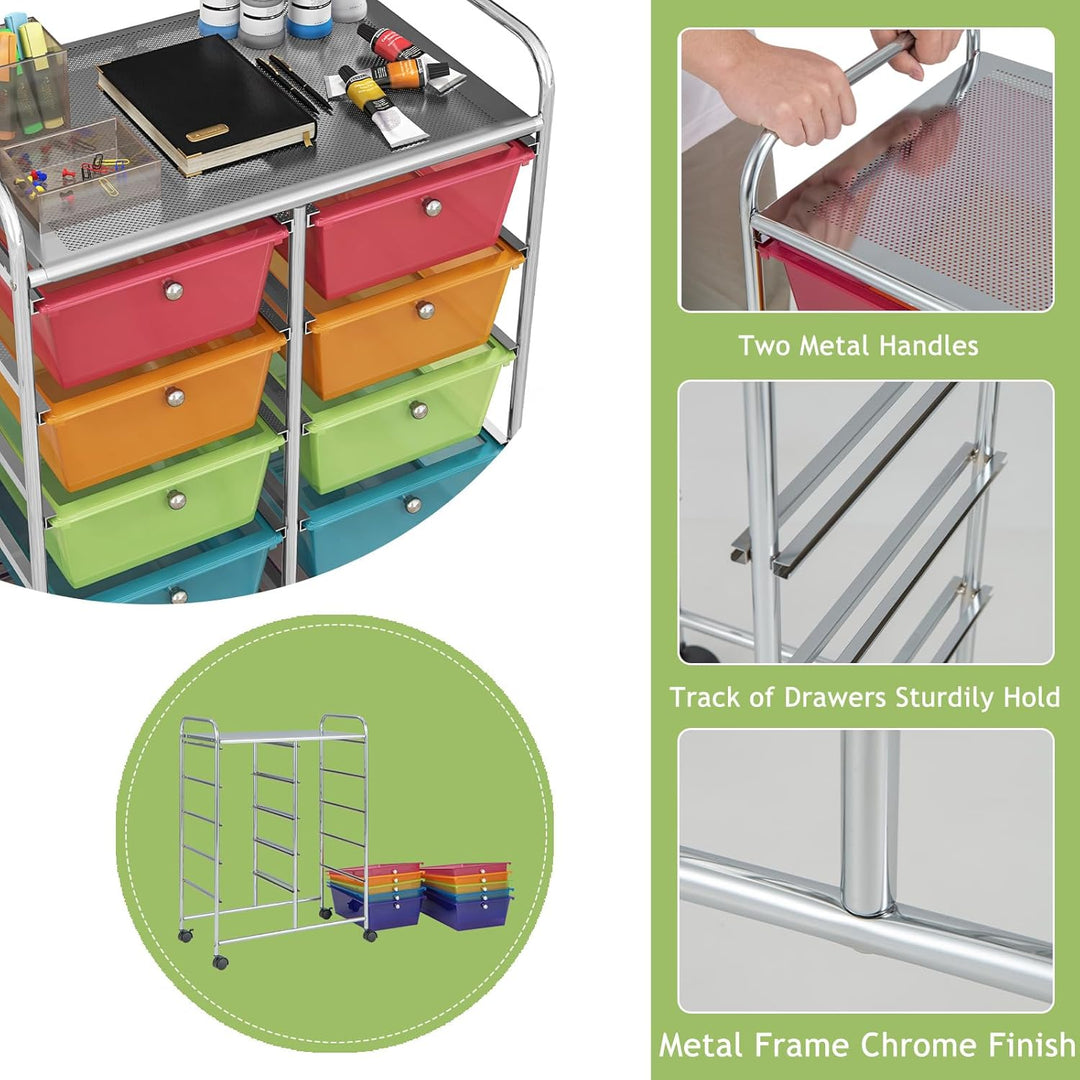 Two Metal Handles

Track of Drawers Sturdily Hold

Metal Frame Chrome Finish