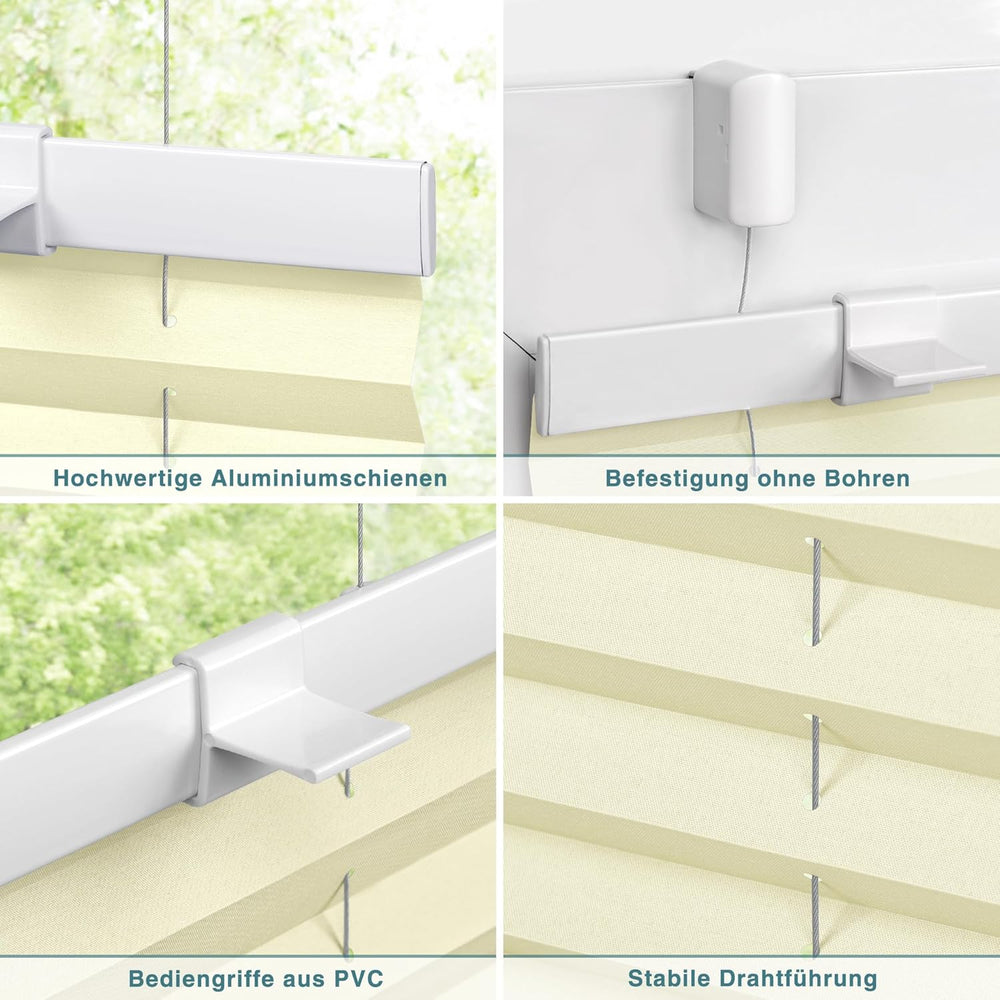 Hochwertige Aluminiumschienen

Befestigung ohne Bohren

Bediengriffe aus PVC

Stabile Drahtführung