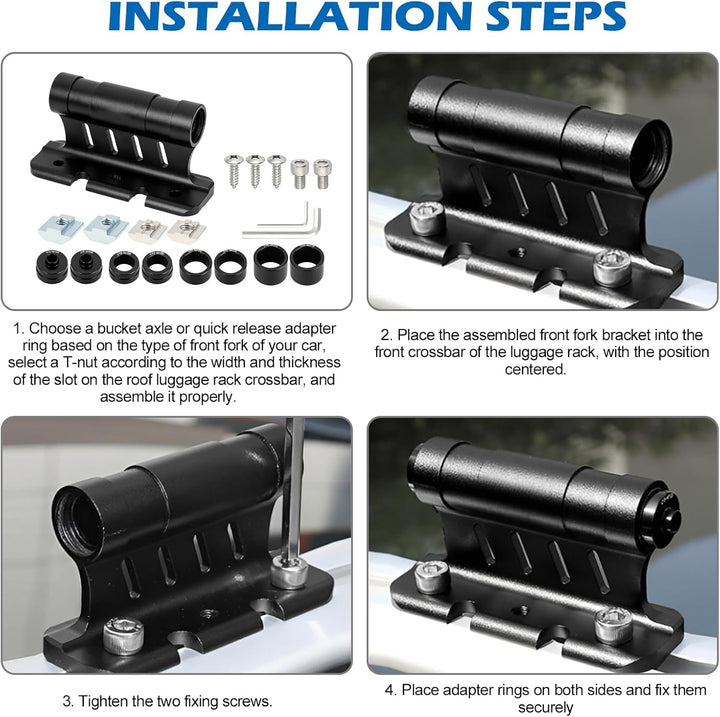 INSTALLATION STEPS

1. Choose a bucket axle or quick release adapter ring based on the type of front fork of your car, select a T-nut according to the width and thickness of the slot on the roof luggage rack crossbar, and assemble it properly.

2. Place the assembled front fork bracket into the front crossbar of the luggage rack, with the position centered.

3. Tighten the two fixing screws.

4. Place adapter rings on both sides and fix them securely