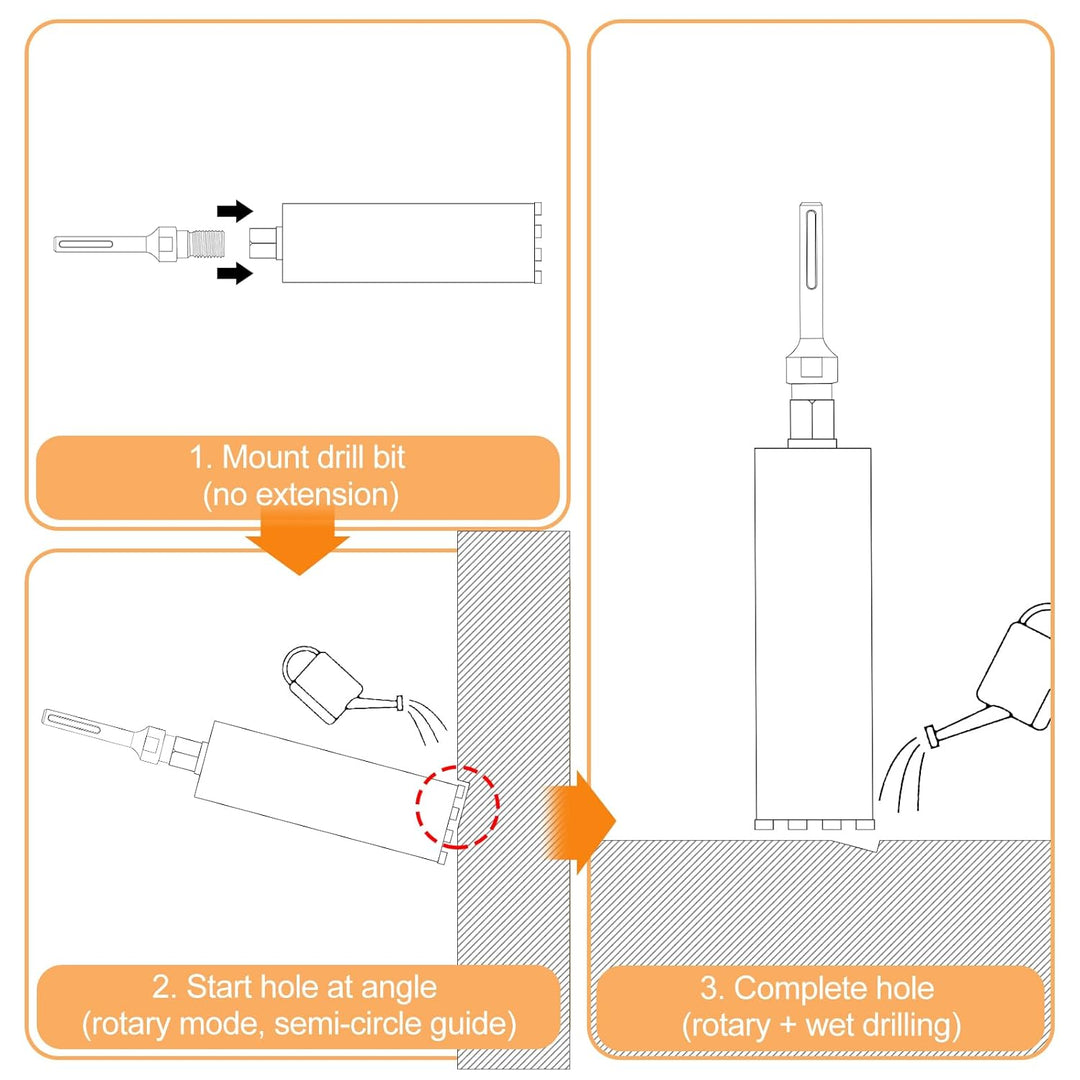 1. Mount drill bit
(no extension)

2. Start hole at angle
(rotary mode, semi-circle guide)

3. Complete hole
(rotary + wet drilling)