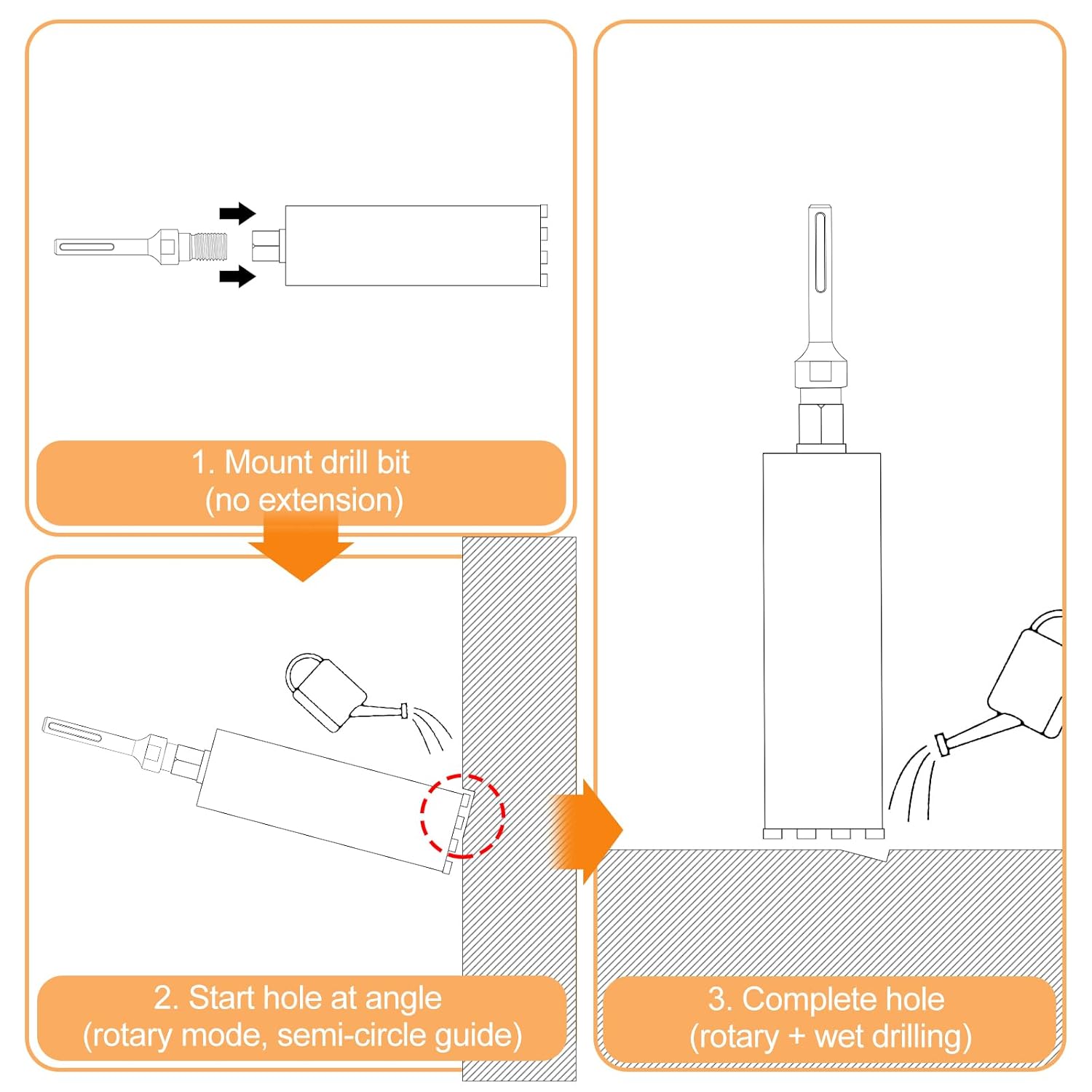 1. Mount drill bit
(no extension)

2. Start hole at angle
(rotary mode, semi-circle guide)

3. Complete hole
(rotary + wet drilling)