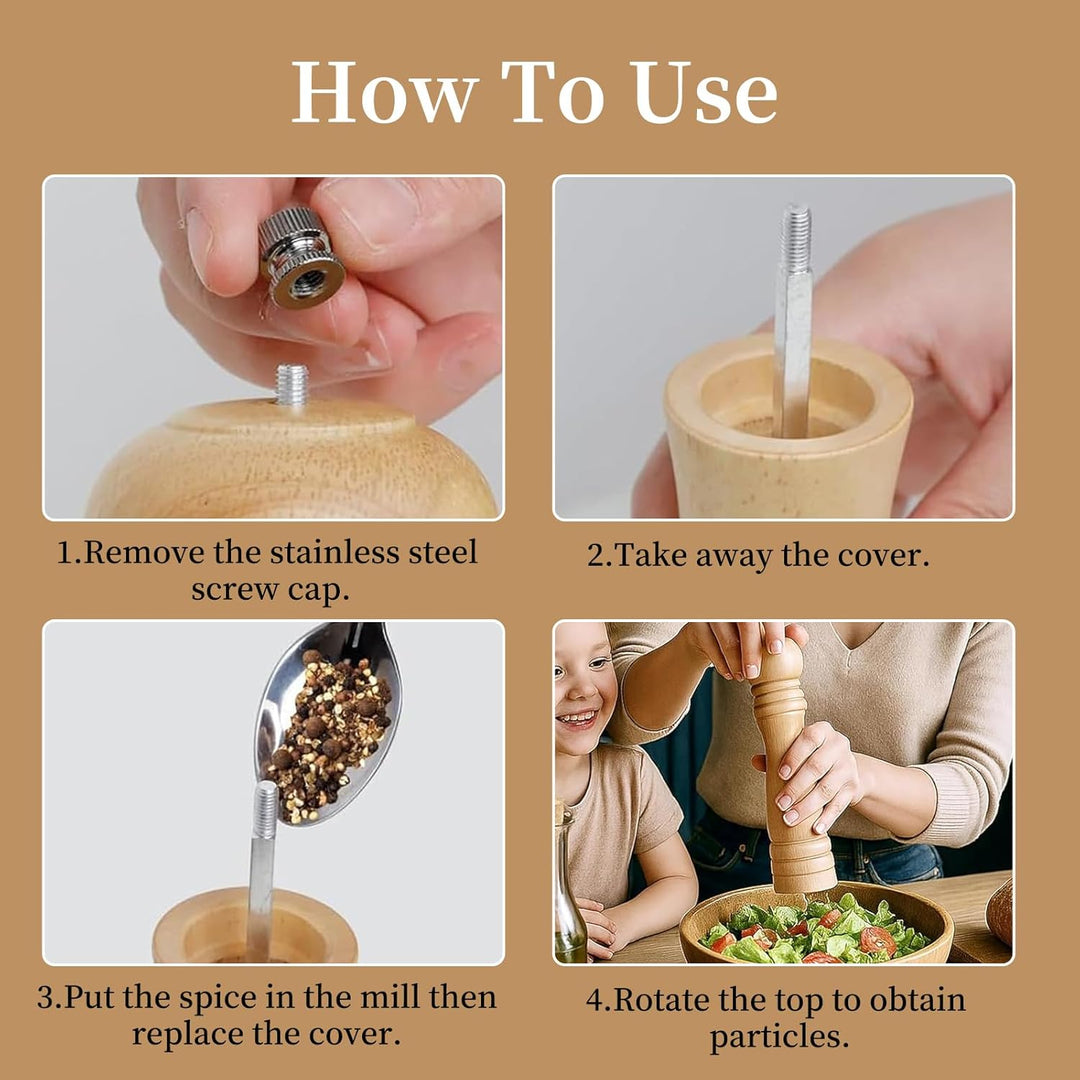 How To Use

1.Remove the stainless steel screw cap.

2.Take away the cover.

3.Put the spice in the mill then replace the cover.

4.Rotate the top to obtain particles.