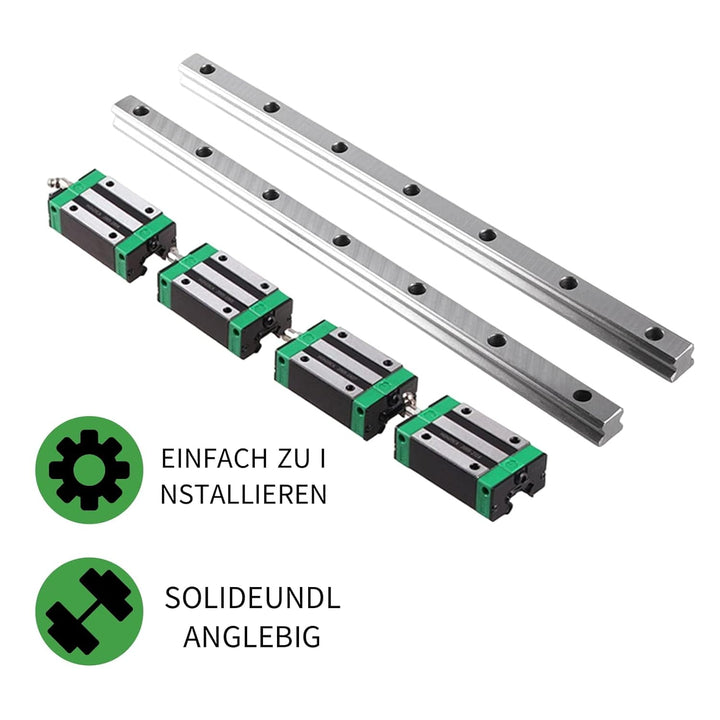 EINFACH ZU I
NSTALLIEREN

SOLIDEUNDL
ANGLEBIG